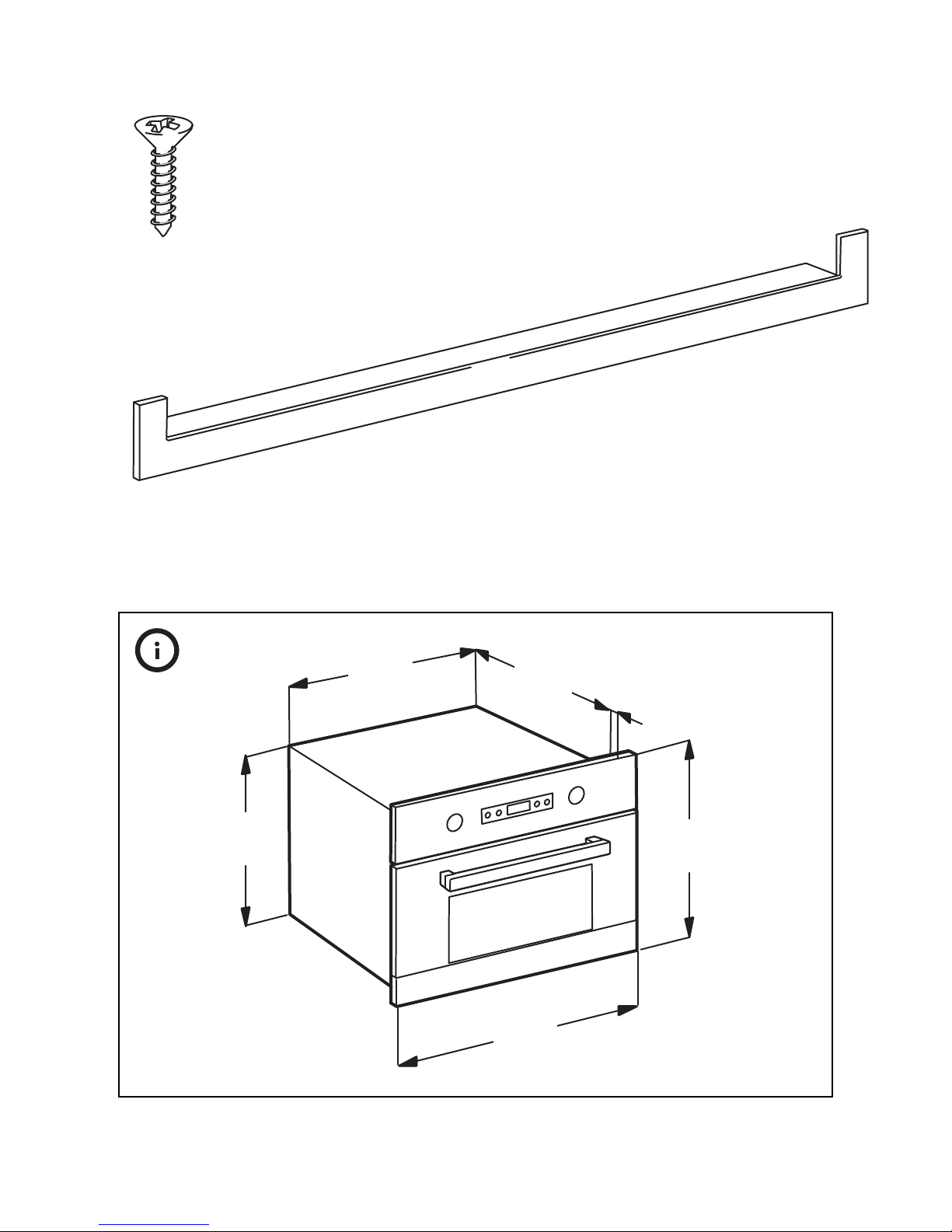 i