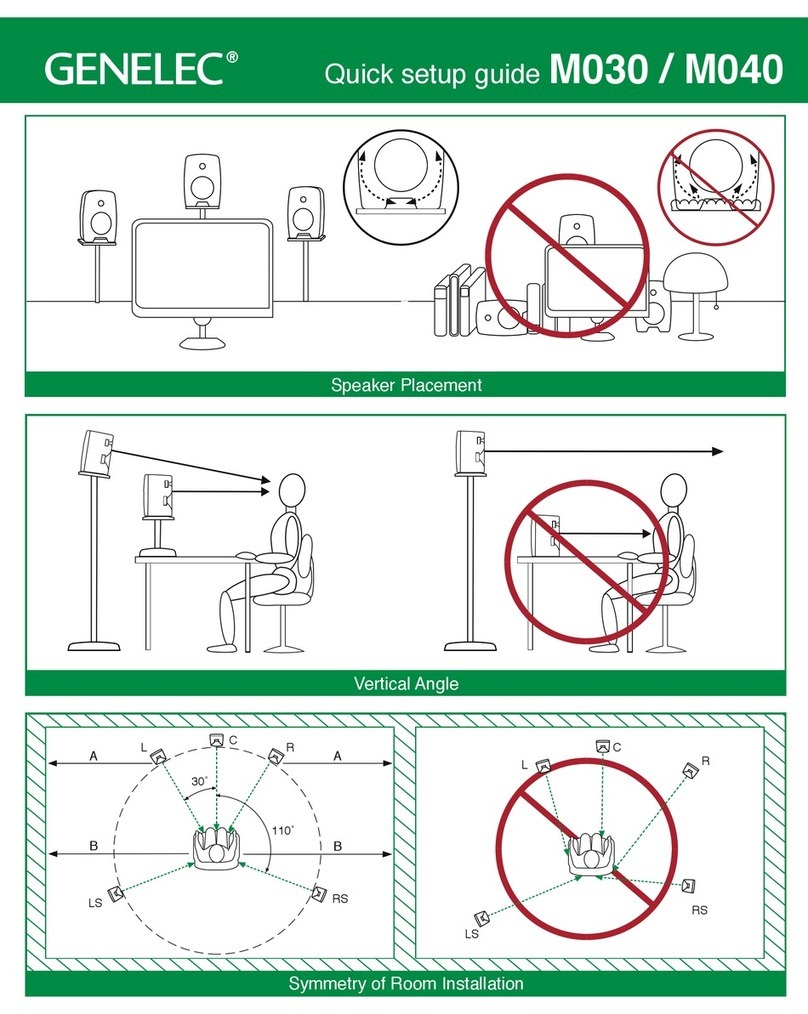 GENELEC®

Quick setup guide M030 / M040

Speaker Placement

Vertical Angle

A
L
C
R
A
30°
110°
B
B
LS
RS

L
C
R
RS
LS

Symmetry of Room Installation