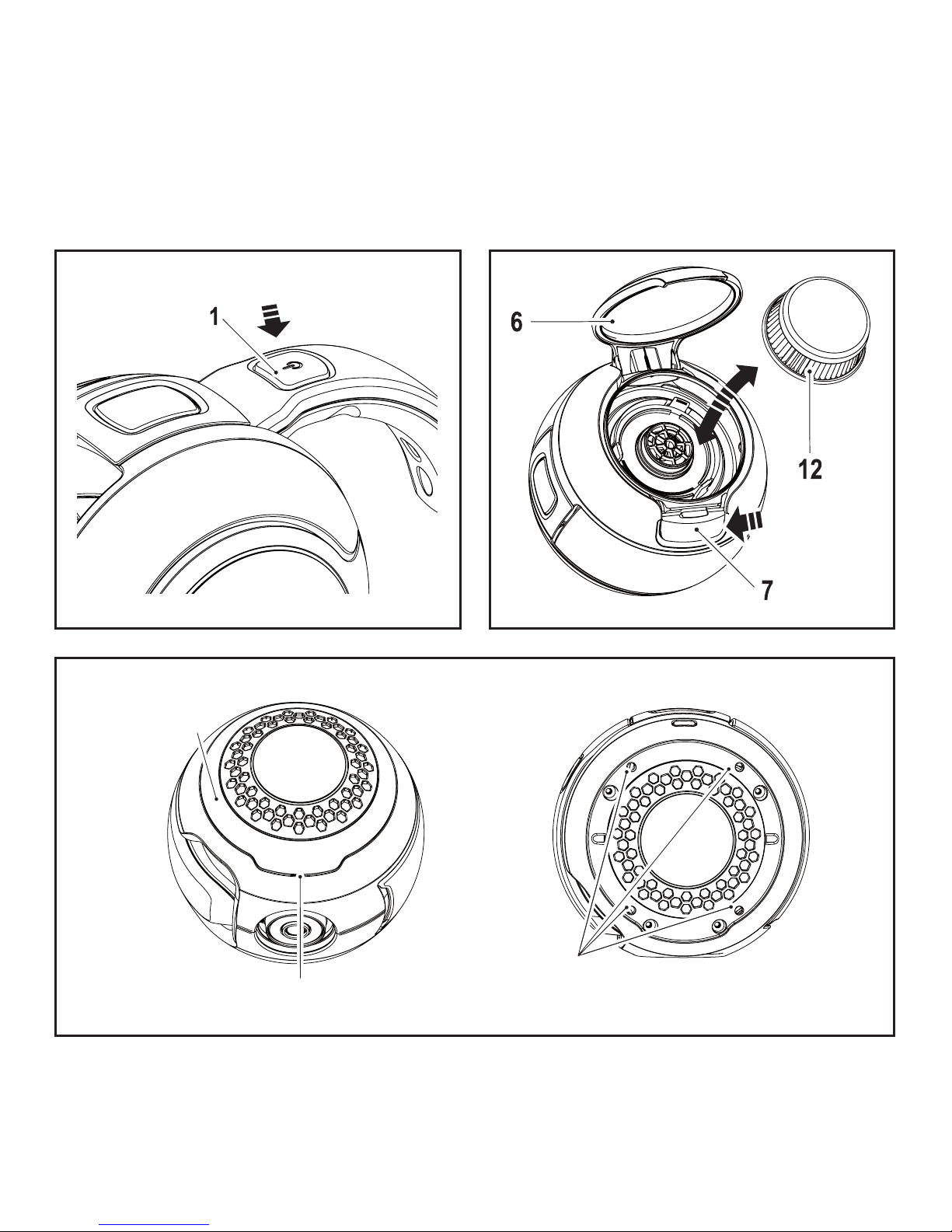 1

6

12

7