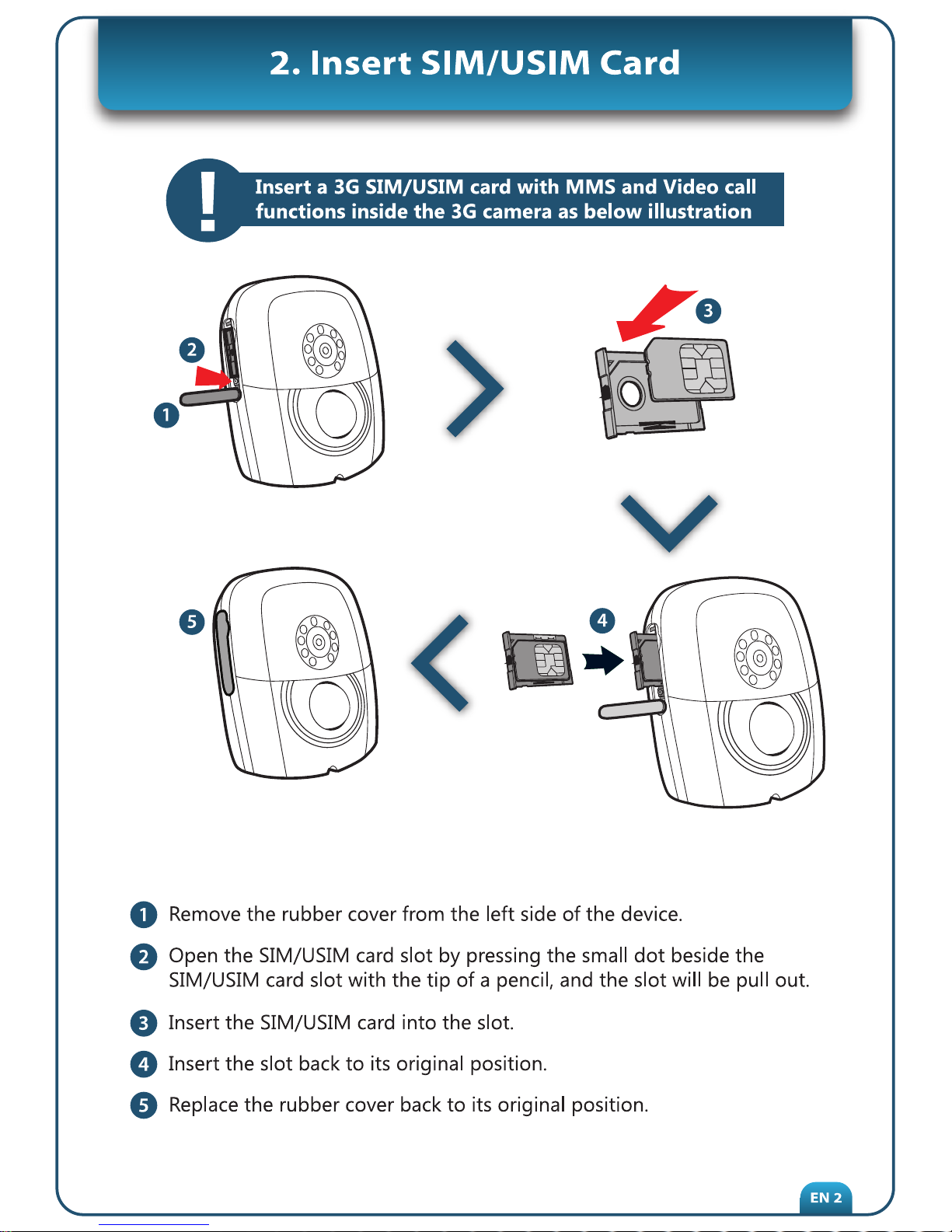 2. Insert SIM/USIM Card

!

Insert a 3G SIM/USIM card with MMS and Video call functions inside the 3G camera as below illustration

2

1

3

5

4

1 Remove the rubber cover from the left side of the device.

2 Open the SIM/USIM card slot by pressing the small dot beside the SIM/USIM card slot with the tip of a pencil, and the slot will be pull out.

3 Insert the SIM/USIM card into the slot.

4 Insert the slot back to its original position.

5 Replace the rubber cover back to its original position.

EN 2