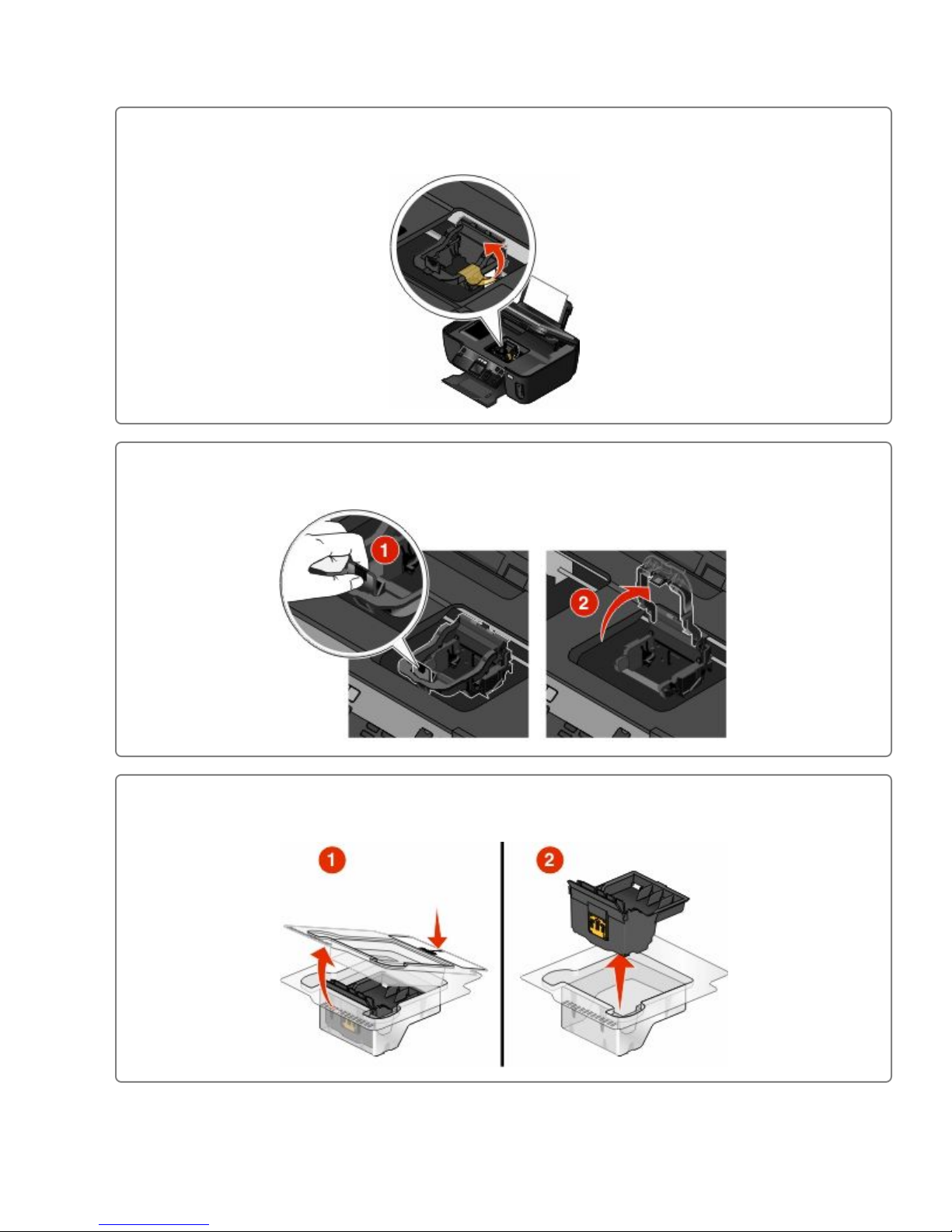 1

2

1

2