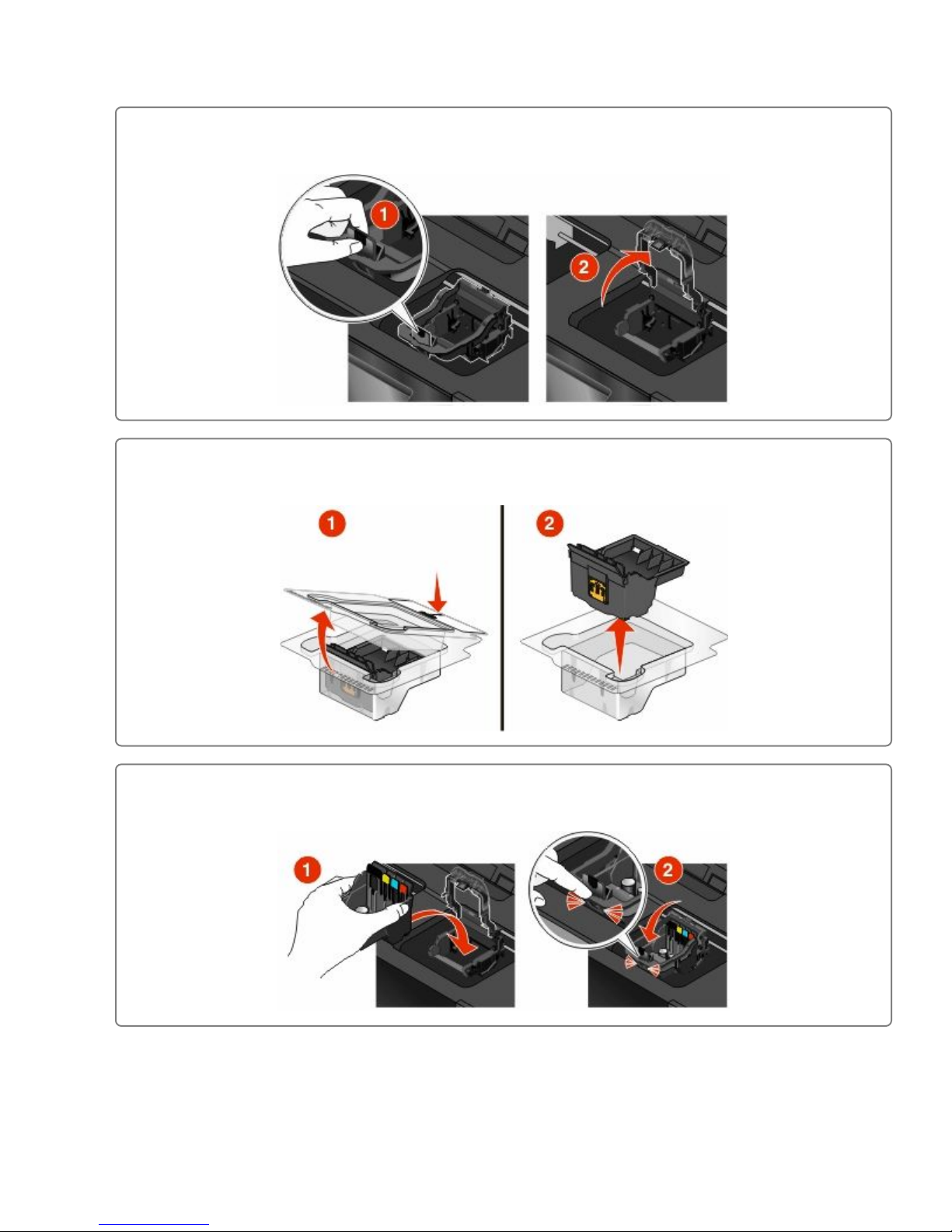 1
2
1
2
1
2