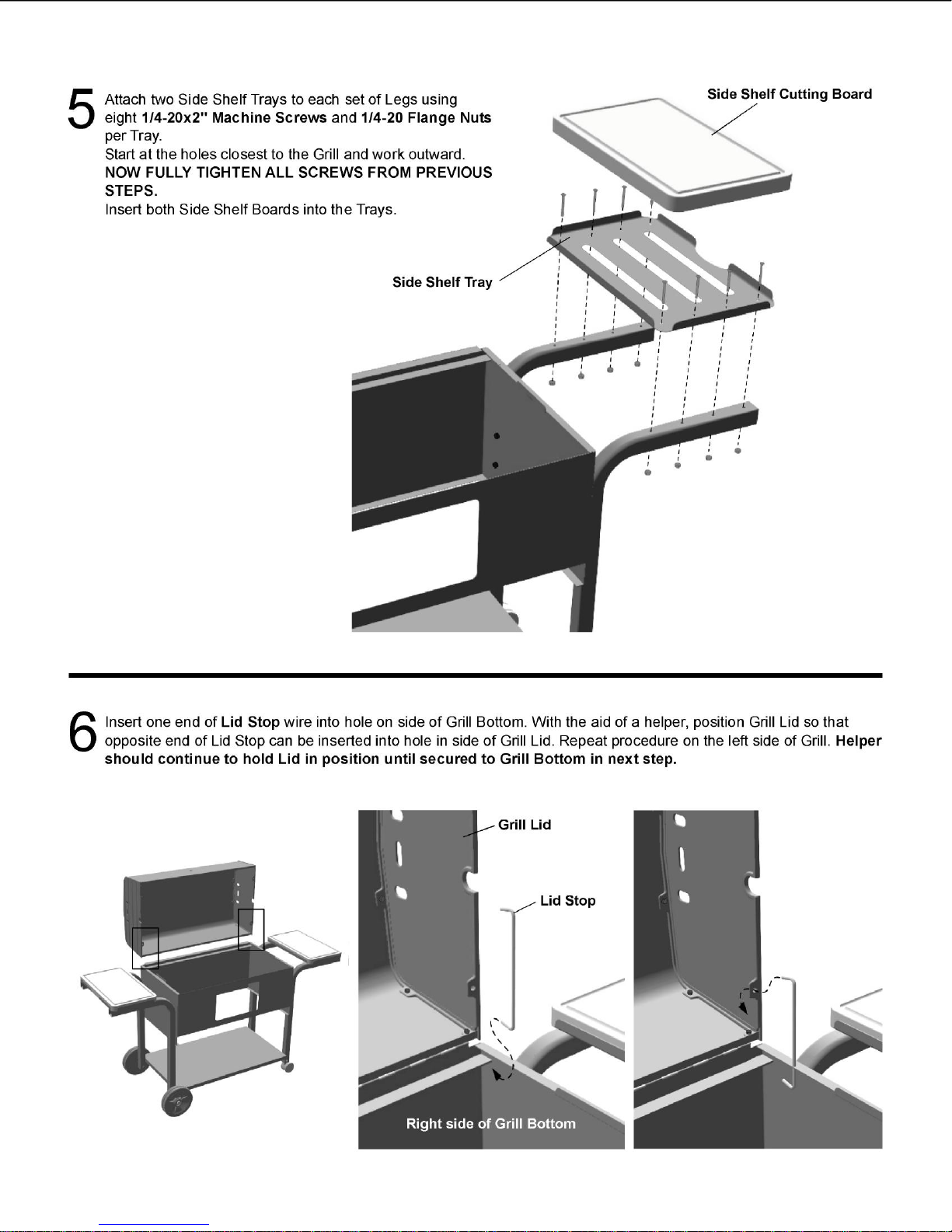 5 Attach two Side Shelf Trays to each set of Legs using eight 1/4-20x2" Machine Screws and 1/4-20 Flange Nuts per Tray.
Start at the holes closest to the Grill and work outward.
NOW FULLY TIGHTEN ALL SCREWS FROM PREVIOUS STEPS.
Insert both Side Shelf Boards into the Trays.

Side Shelf Cutting Board

Side Shelf Tray

6 Insert one end of Lid Stop wire into hole on side of Grill Bottom. With the aid of a helper, position Grill Lid so that opposite end of Lid Stop can be inserted into hole in side of Grill Lid. Repeat procedure on the left side of Grill. Helper should continue to hold Lid in position until secured to Grill Bottom in next step.

Grill Lid

Lid Stop

Right side of Grill Bottom