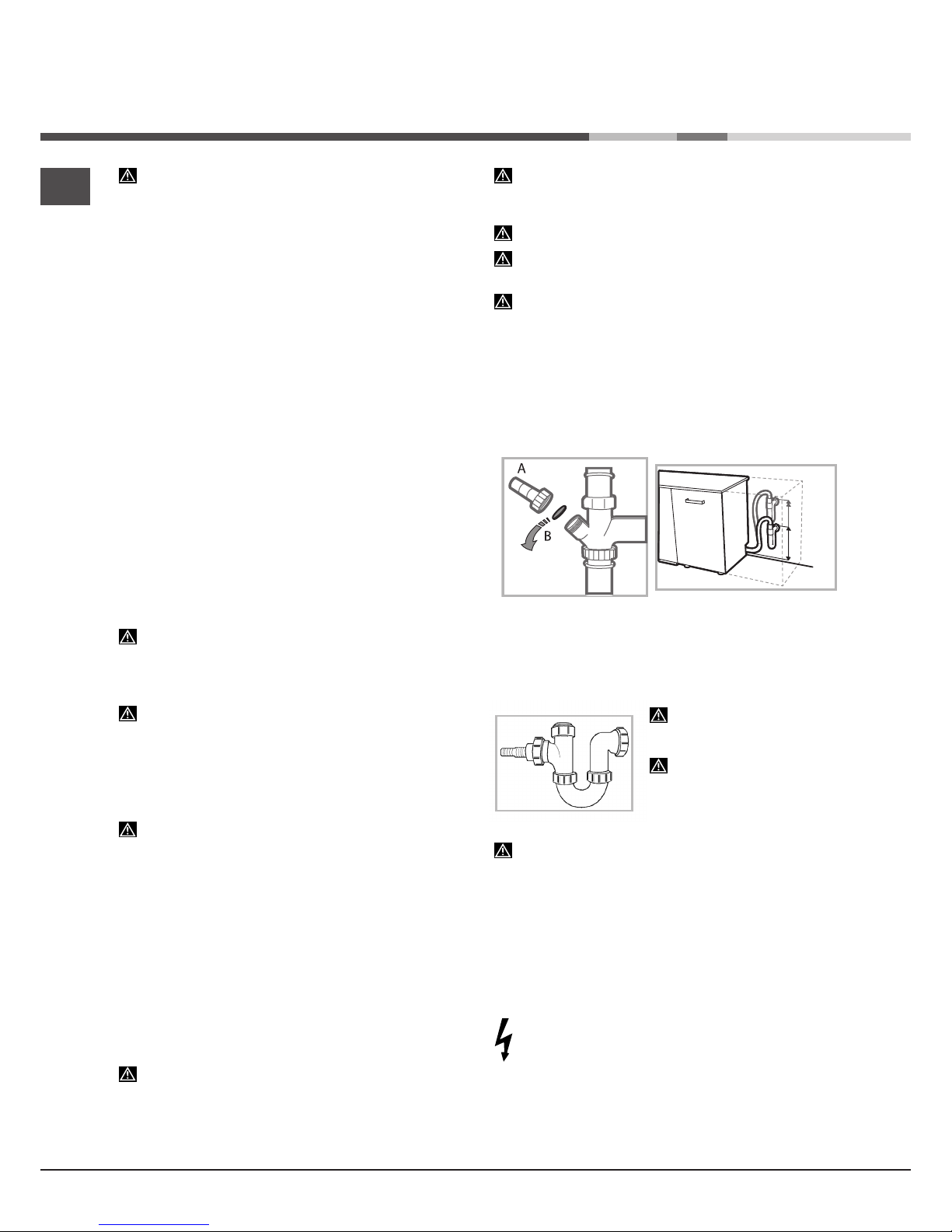 A

B