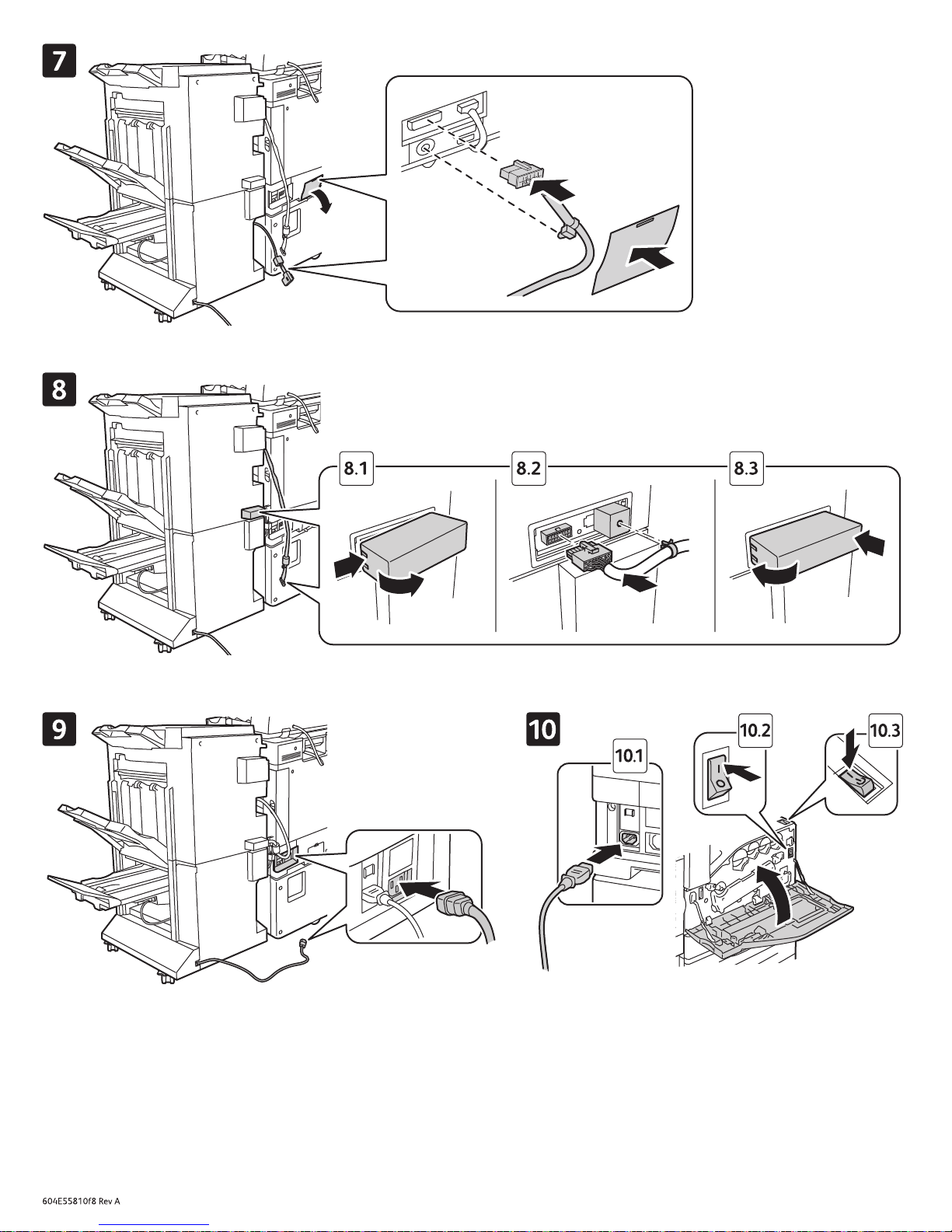 7

8

8.1

8.2

8.3

9

10

10.1

10.2

10.3

604E55810f8 Rev A