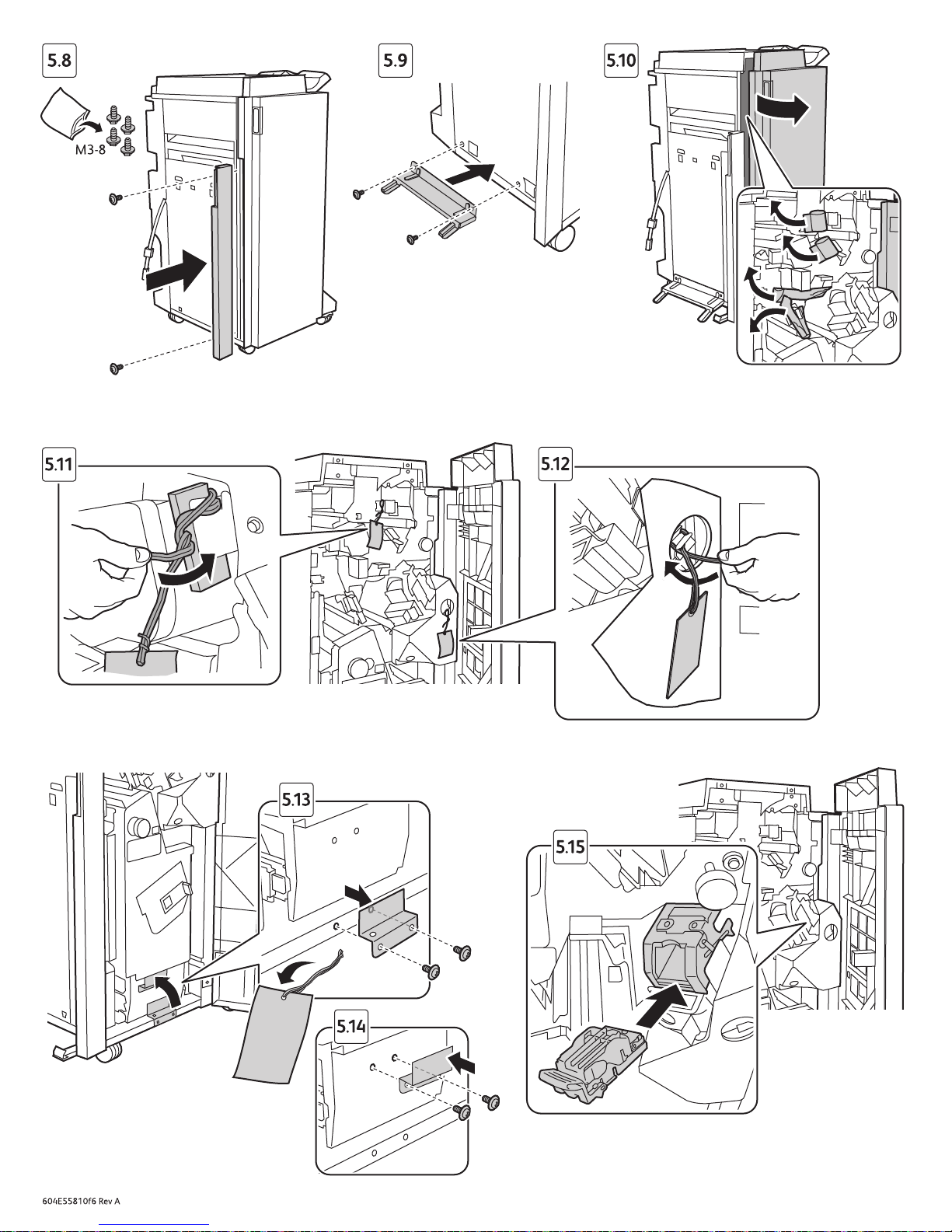 5.8

M3-8

5.9

5.10

5.11

5.12

5.13

5.14

5.15

604E55810f6 Rev A