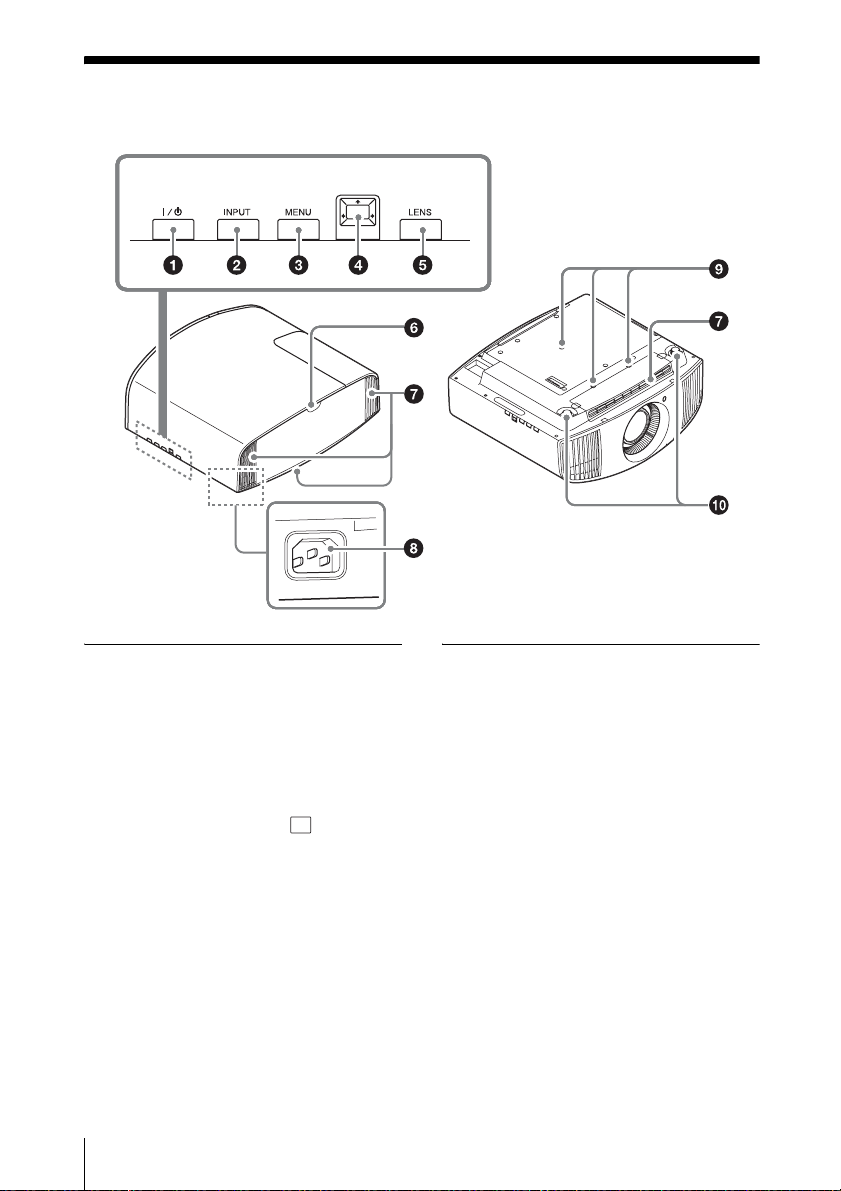 I / ⏻

INPUT

MENU

LENS

1

2

3

4

5

6

7

8

9

7

10