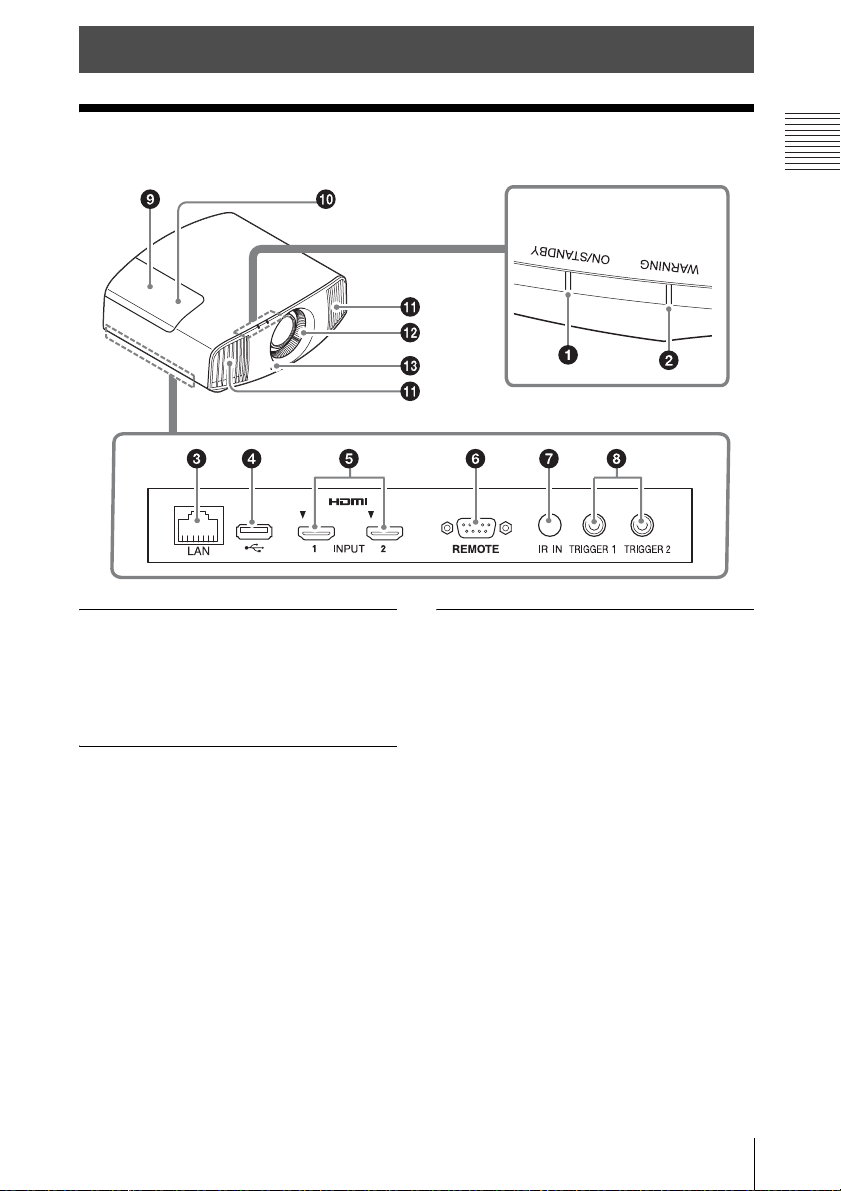 9
10
ON/STANDBY
WARNING
11
12
13
11
1
2
3
4
5
6
7
8
LAN
HDMI
1 INPUT 2
REMOTE
IR IN TRIGGER 1 TRIGGER 2