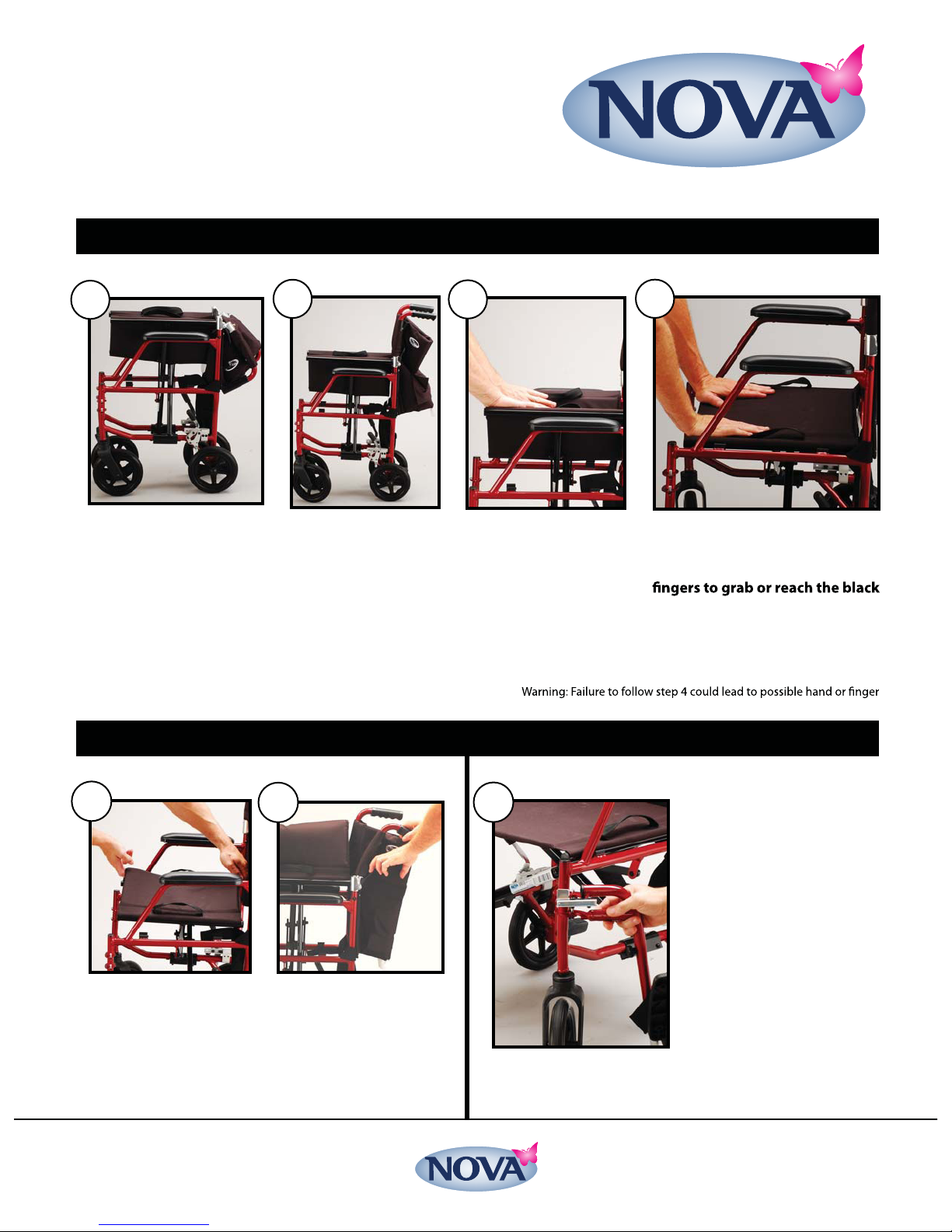 NOVA

fingers to grab or reach the black

Warning: Failure to follow step 4 could lead to possible hand or finger

NOVA