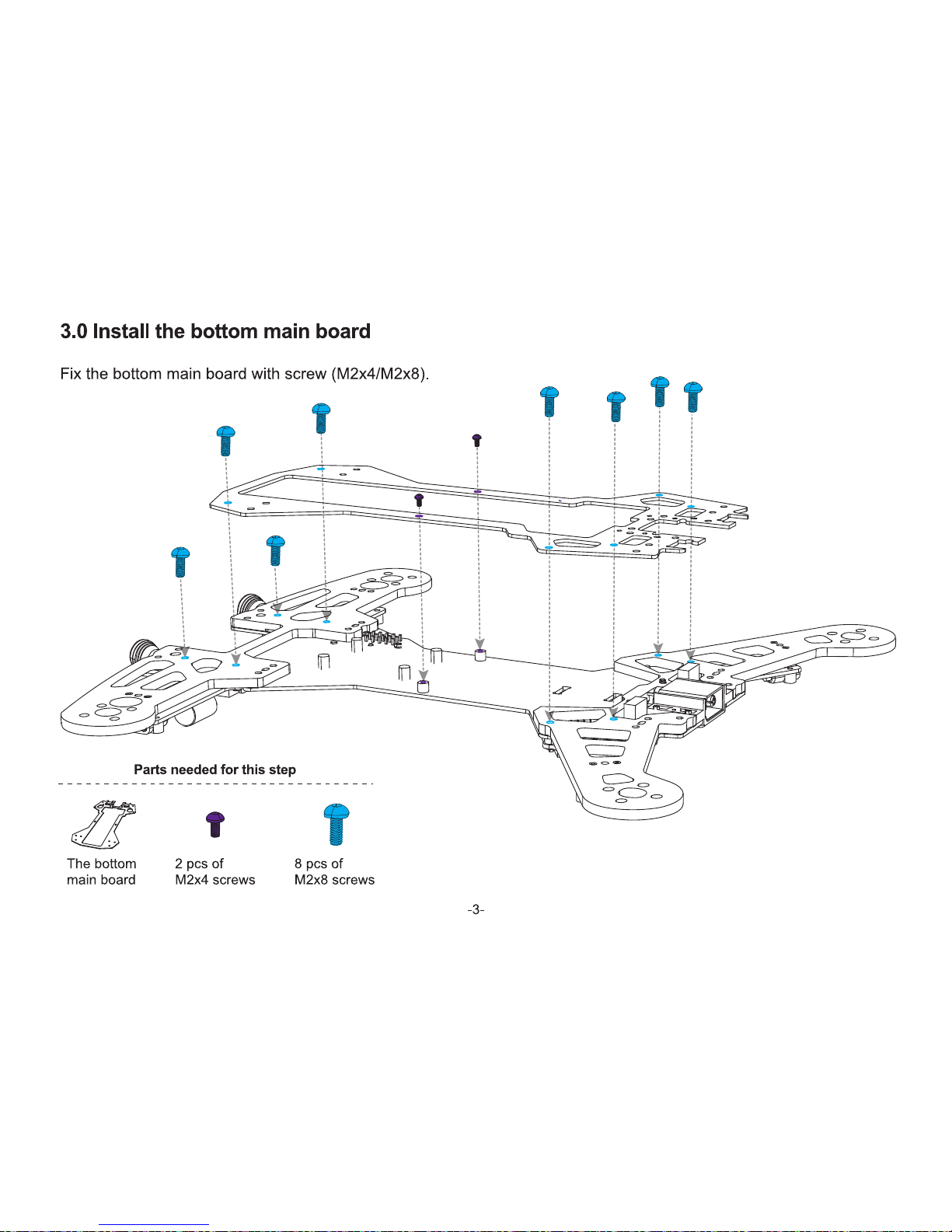 3.0 Install the bottom main board

Fix the bottom main board with screw (M2x4/M2x8).

Parts needed for this step

The bottom
main board

2 pcs of
M2x4 screws

8 pcs of
M2x8 screws

-3-