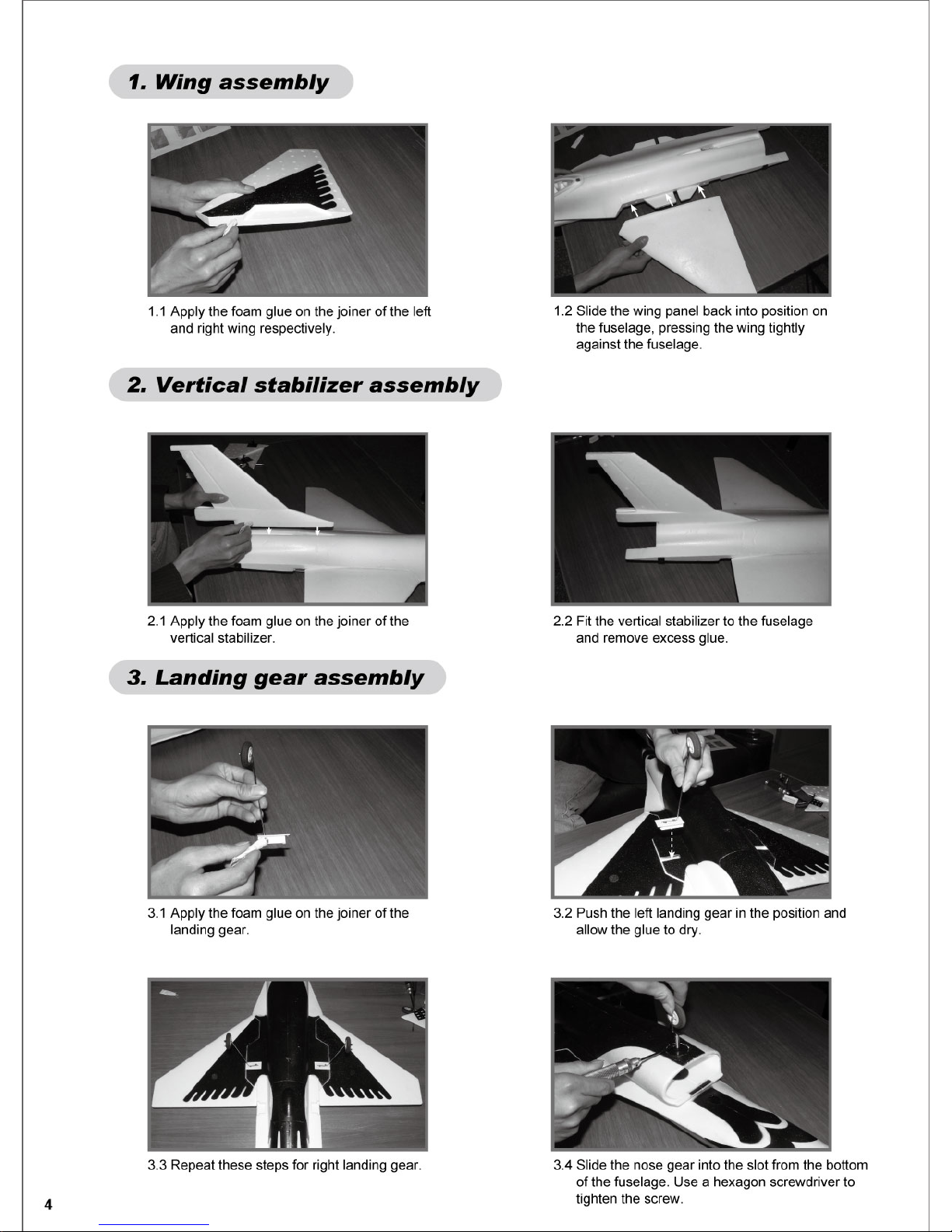 1. Wing assembly

1.1 Apply the foam glue on the joiner of the left and right wing respectively.

1.2 Slide the wing panel back into position on the fuselage, pressing the wing tightly against the fuselage.

2. Vertical stabilizer assembly

2.1 Apply the foam glue on the joiner of the vertical stabilizer.

2.2 Fit the vertical stabilizer to the fuselage and remove excess glue.

3. Landing gear assembly

3.1 Apply the foam glue on the joiner of the landing gear.

3.2 Push the left landing gear in the position and allow the glue to dry.

3.3 Repeat these steps for right landing gear.

3.4 Slide the nose gear into the slot from the bottom of the fuselage. Use a hexagon screwdriver to tighten the screw.

4