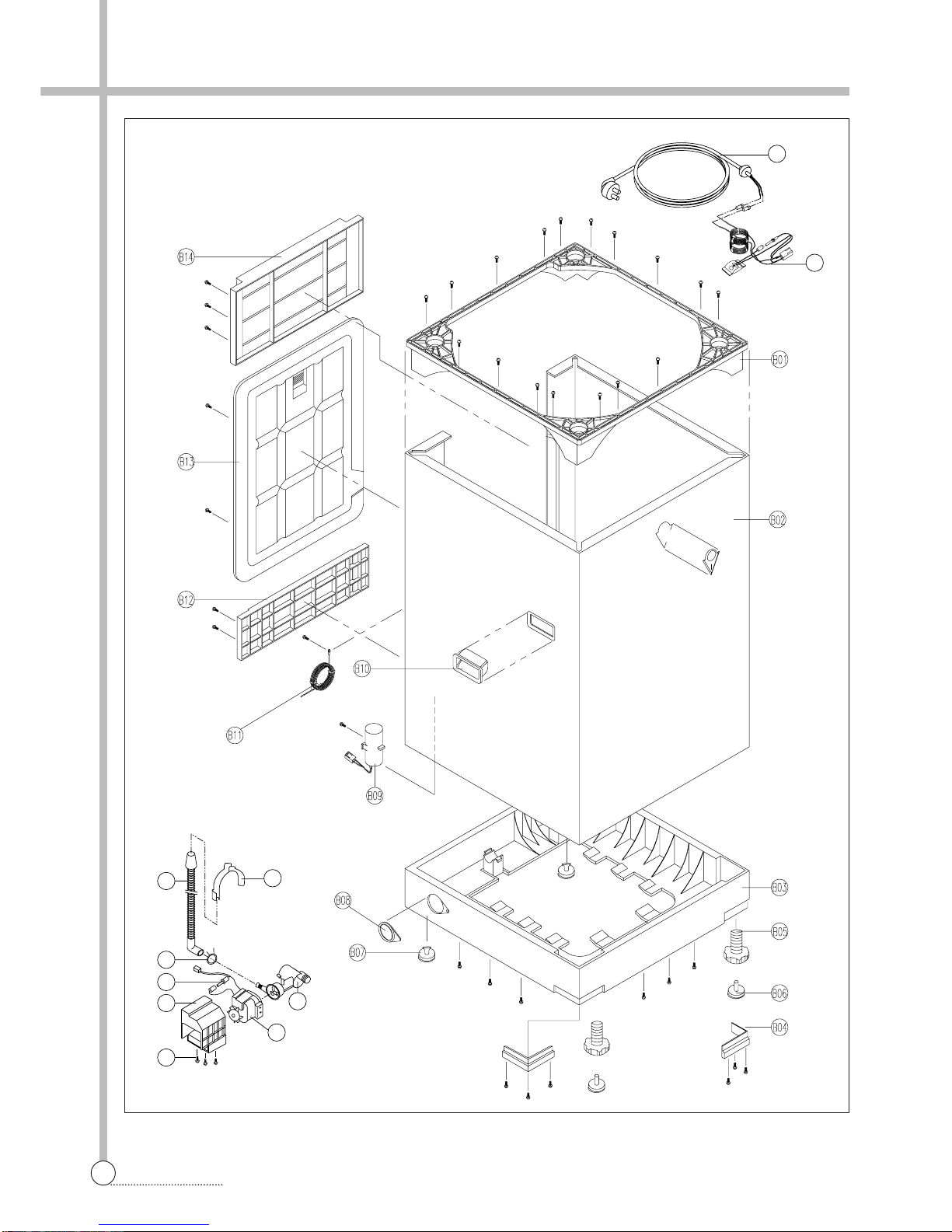 B14

B13

B12

B11

B10

B09

B08

B07

B01

B02

B03

B05

B06

B04