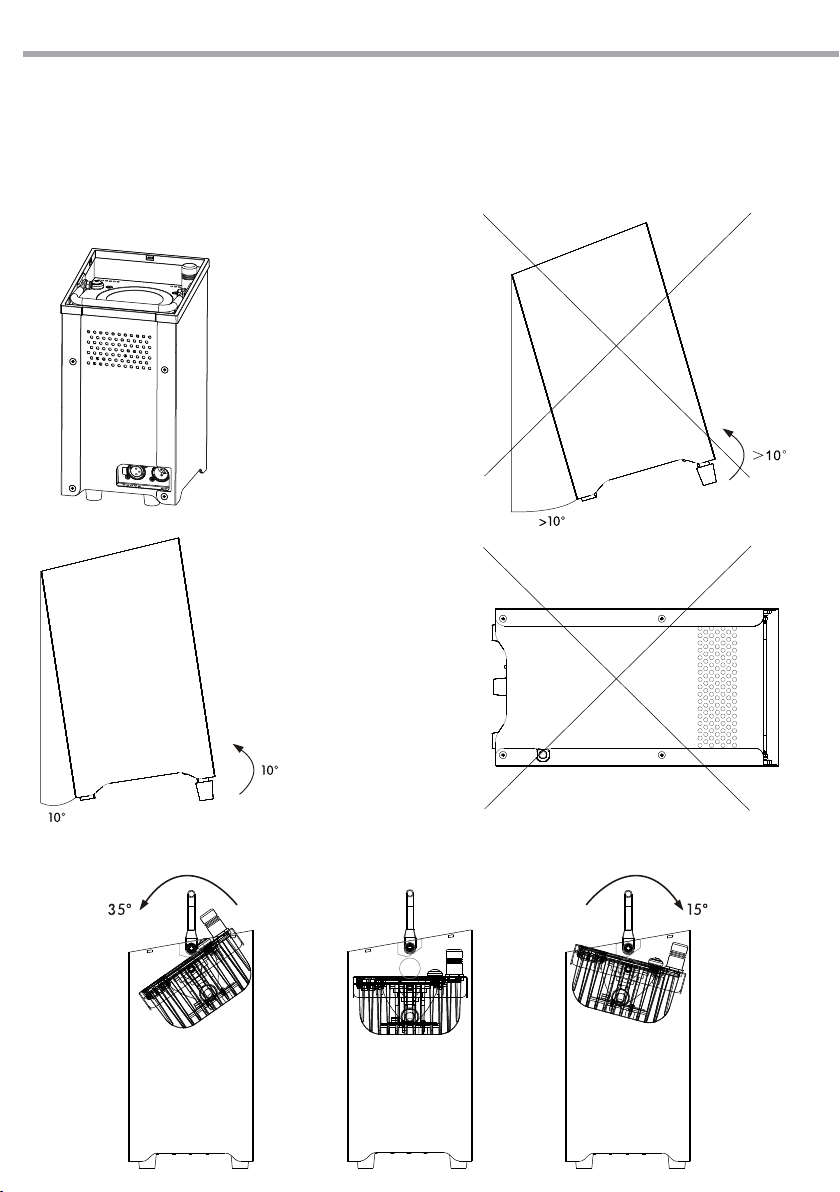 >10°

>10°

10°

10°

35°

15°