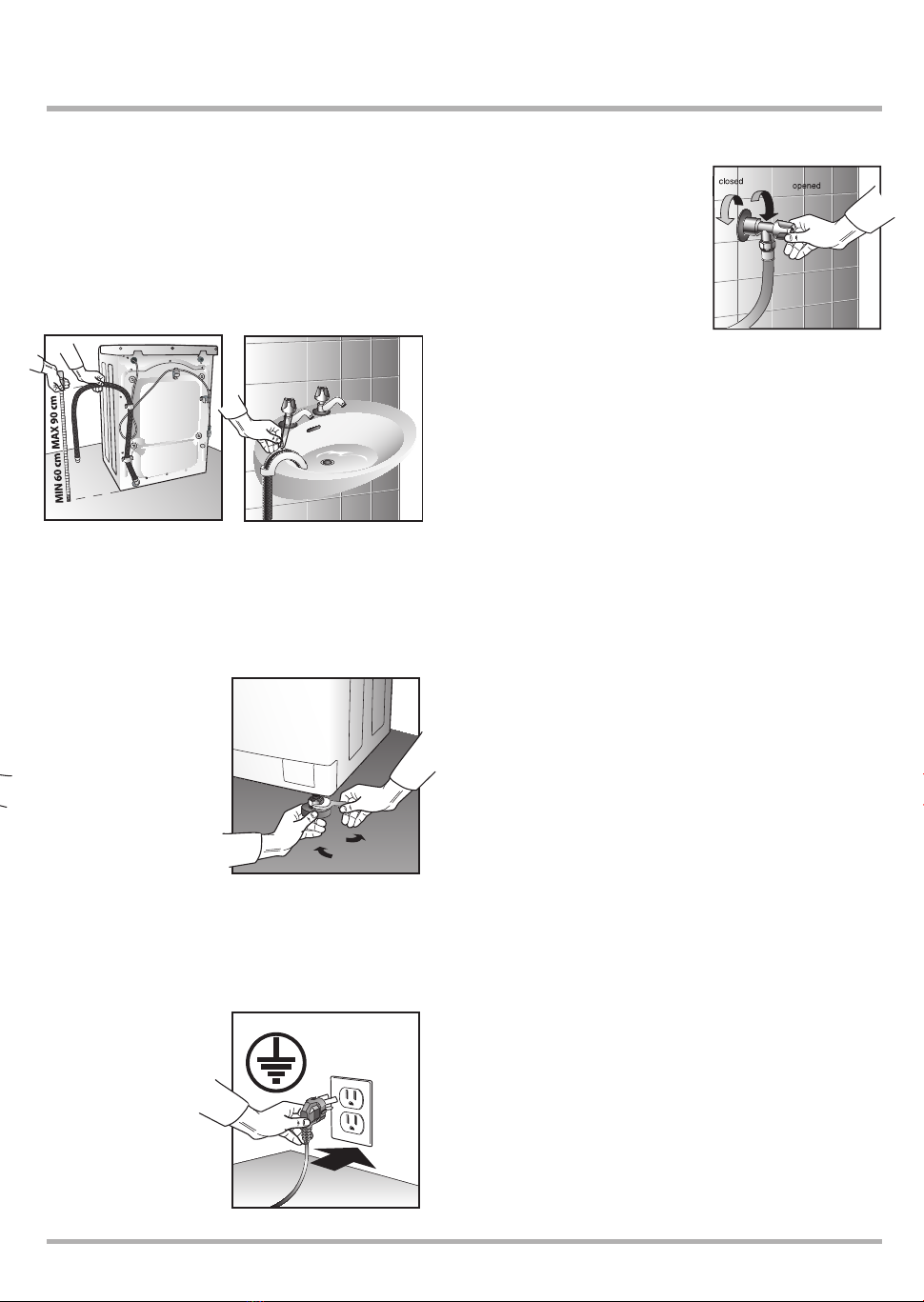 closed

opened

MIN 60 cm

MAX 90 cm