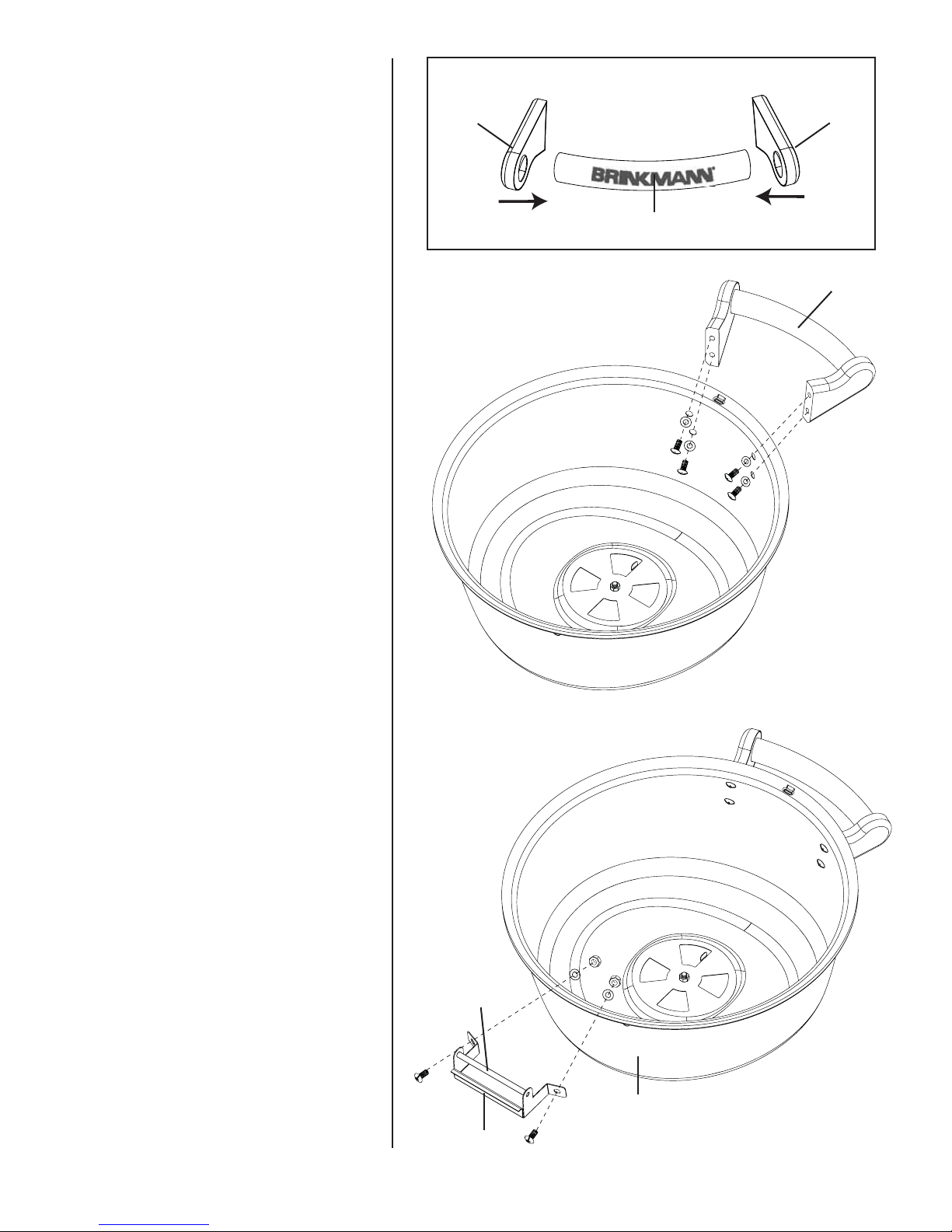 BRINKMANN