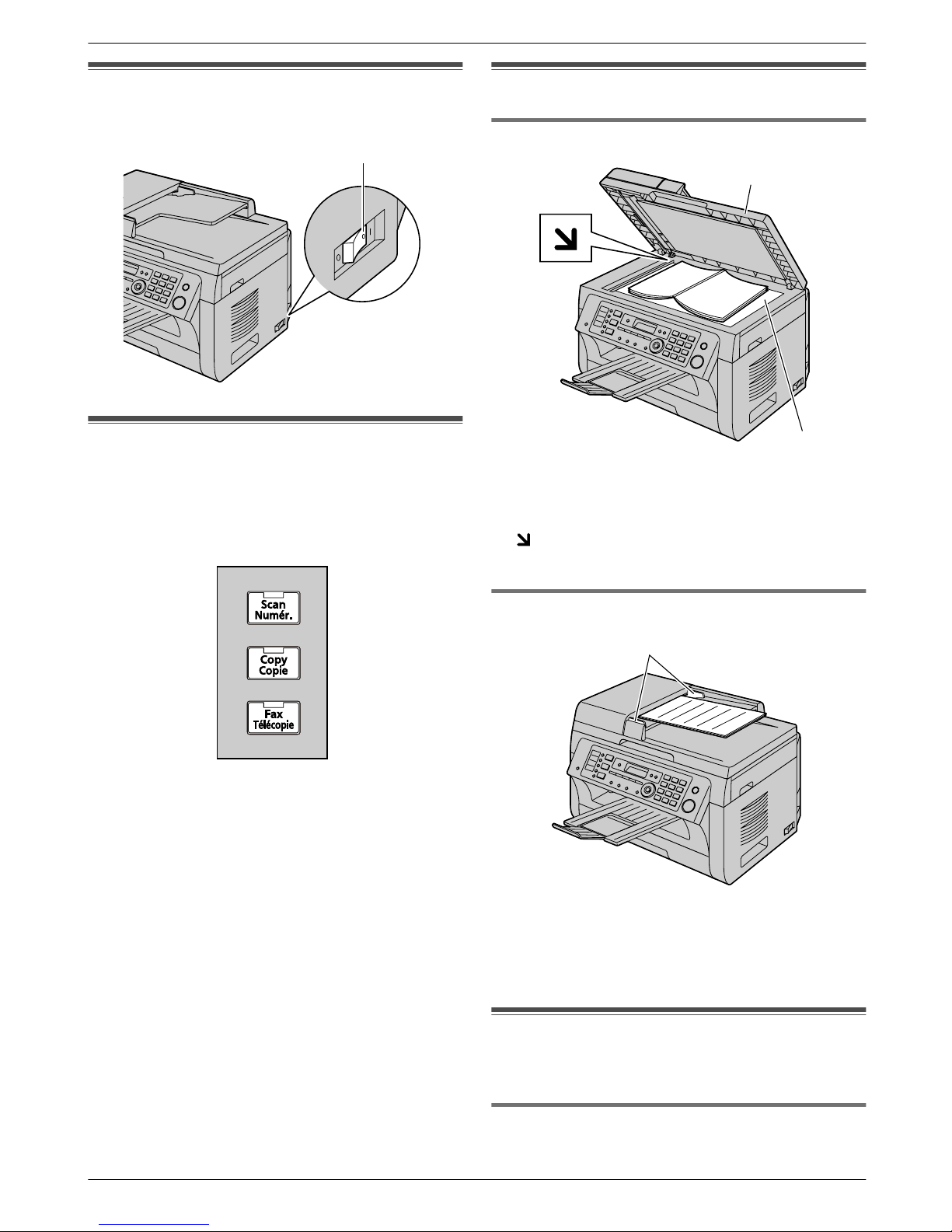 Scan
Numér.

Copy
Copie

Fax
Télécopie