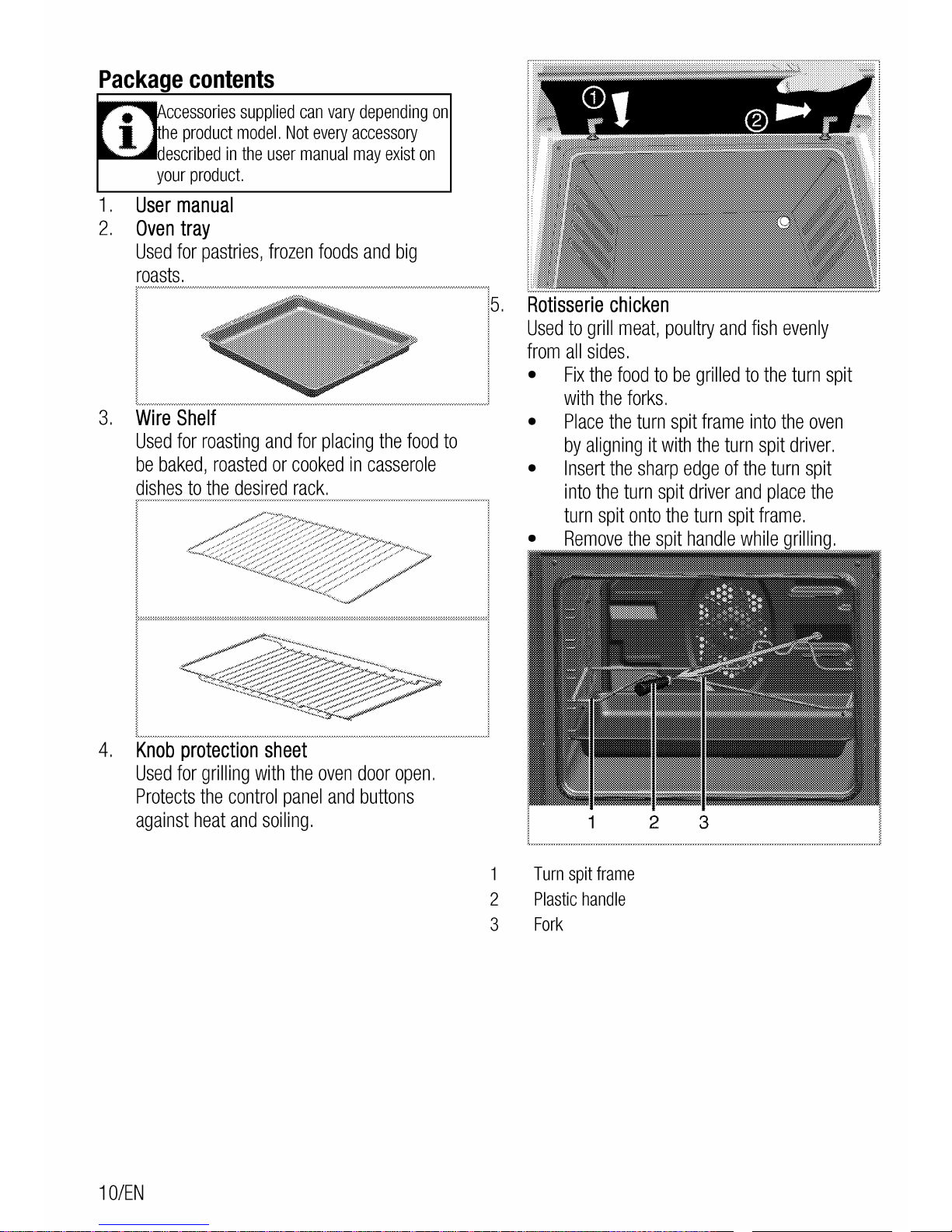 Package contents

Accessories supplied can vary depending on the product model. Not every accessory described in the user manual may exist on your product.

1. User manual
2. Oven tray
Used for pastries, frozen foods and big roasts.

3. Wire Shelf
Used for roasting and for placing the food to be baked, roasted or cooked in casserole dishes to the desired rack.

4. Knob protection sheet
Used for grilling with the oven door open. Protects the control panel and buttons against heat and soiling.

①

②

5. Rotisserie chicken
Used to grill meat, poultry and fish evenly from all sides.
• Fix the food to be grilled to the turn spit with the forks.
• Place the turn spit frame into the oven by aligning it with the turn spit driver.
• Insert the sharp edge of the turn spit into the turn spit driver and place the turn spit onto the turn spit frame.
• Remove the spit handle while grilling.

1 2 3

1 Turn spit frame
2 Plastic handle
3 Fork

10/EN