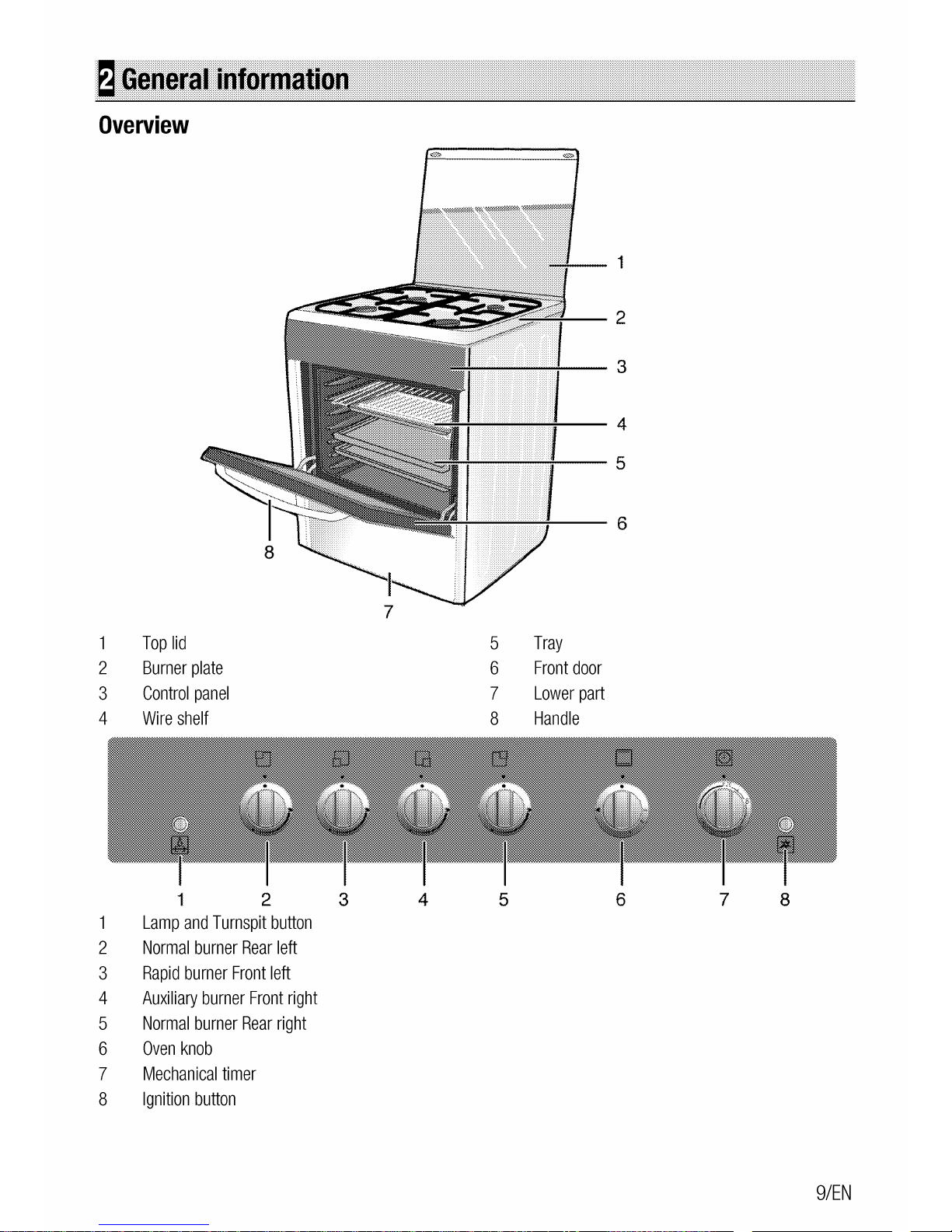 2 General information

Overview

1
2
3
4
5
6
8
7

1 Top lid
2 Burner plate
3 Control panel
4 Wire shelf

5 Tray
6 Front door
7 Lower part
8 Handle

1 2 3 4 5 6 7 8

1 Lamp and Turnspit button
2 Normal burner Rear left
3 Rapid burner Front left
4 Auxiliary burner Front right
5 Normal burner Rear right
6 Oven knob
7 Mechanical timer
8 Ignition button

9/EN