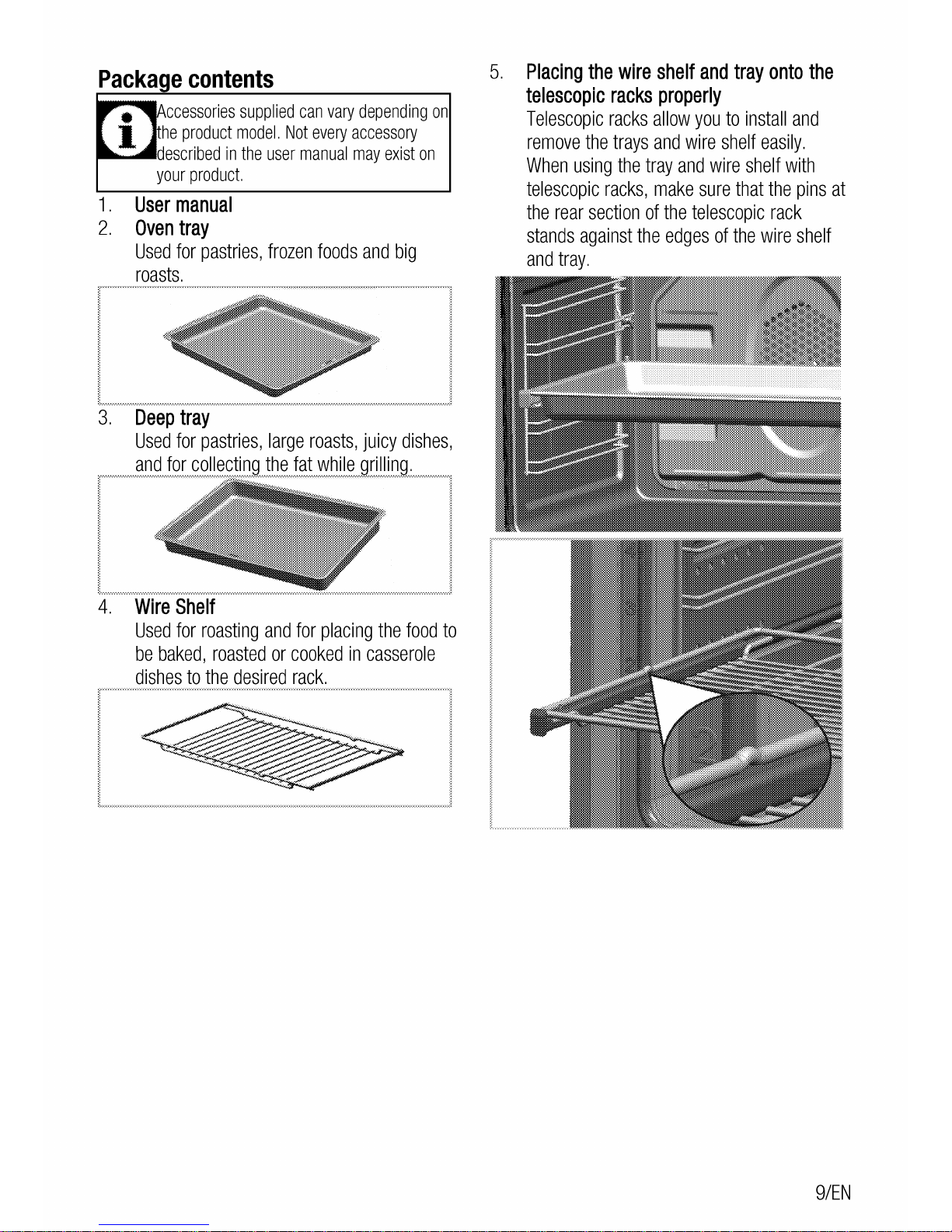 Package contents

Accessories supplied can vary depending on the product model. Not every accessory described in the user manual may exist on your product.

1. User manual
2. Oven tray
Used for pastries, frozen foods and big roasts.

3. Deep tray
Used for pastries, large roasts, juicy dishes, and for collecting the fat while grilling.

4. Wire Shelf
Used for roasting and for placing the food to be baked, roasted or cooked in casserole dishes to the desired rack.

5. Placing the wire shelf and tray onto the telescopic racks properly
Telescopic racks allow you to install and remove the trays and wire shelf easily. When using the tray and wire shelf with telescopic racks, make sure that the pins at the rear section of the telescopic rack stands against the edges of the wire shelf and tray.

9/EN