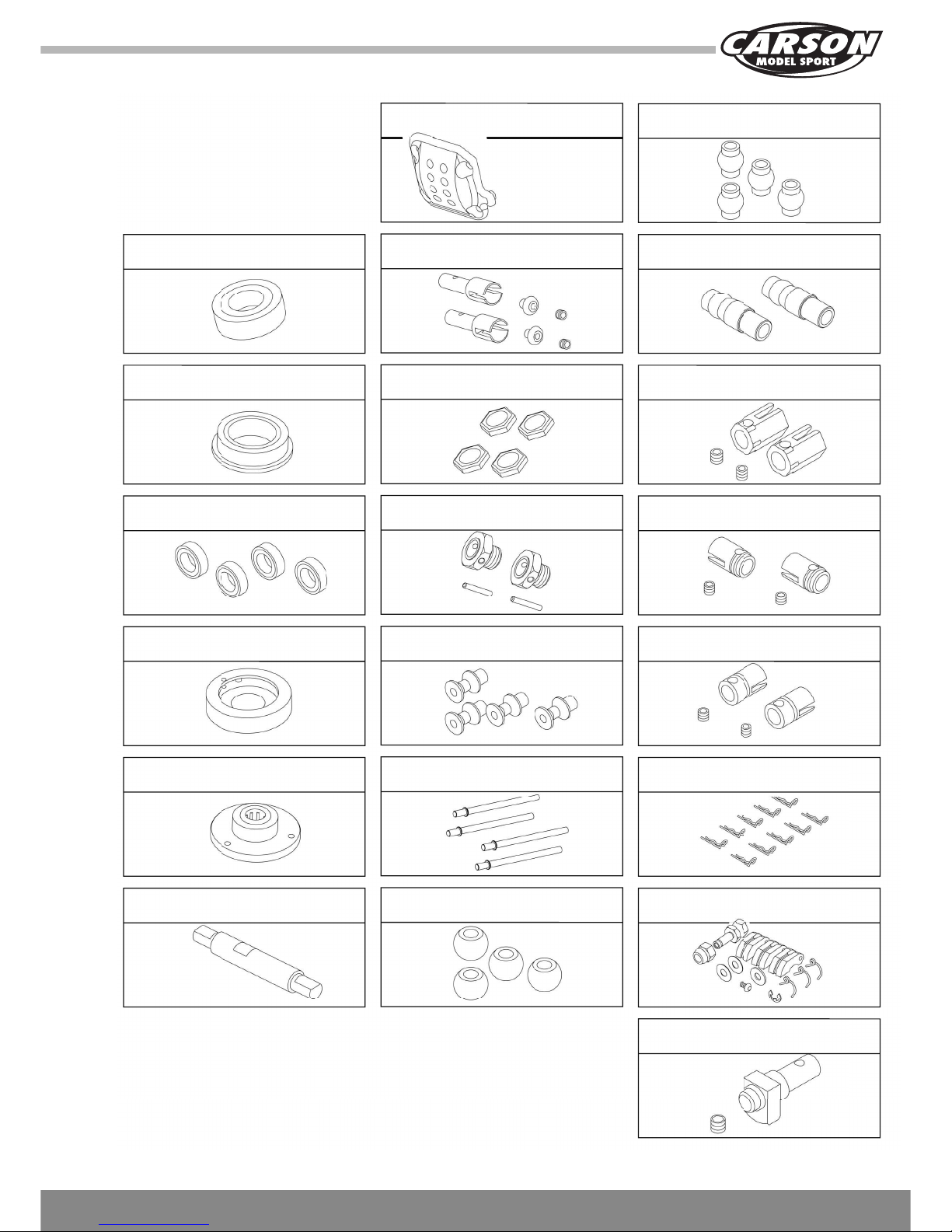 CARSON
MODEL SPORT