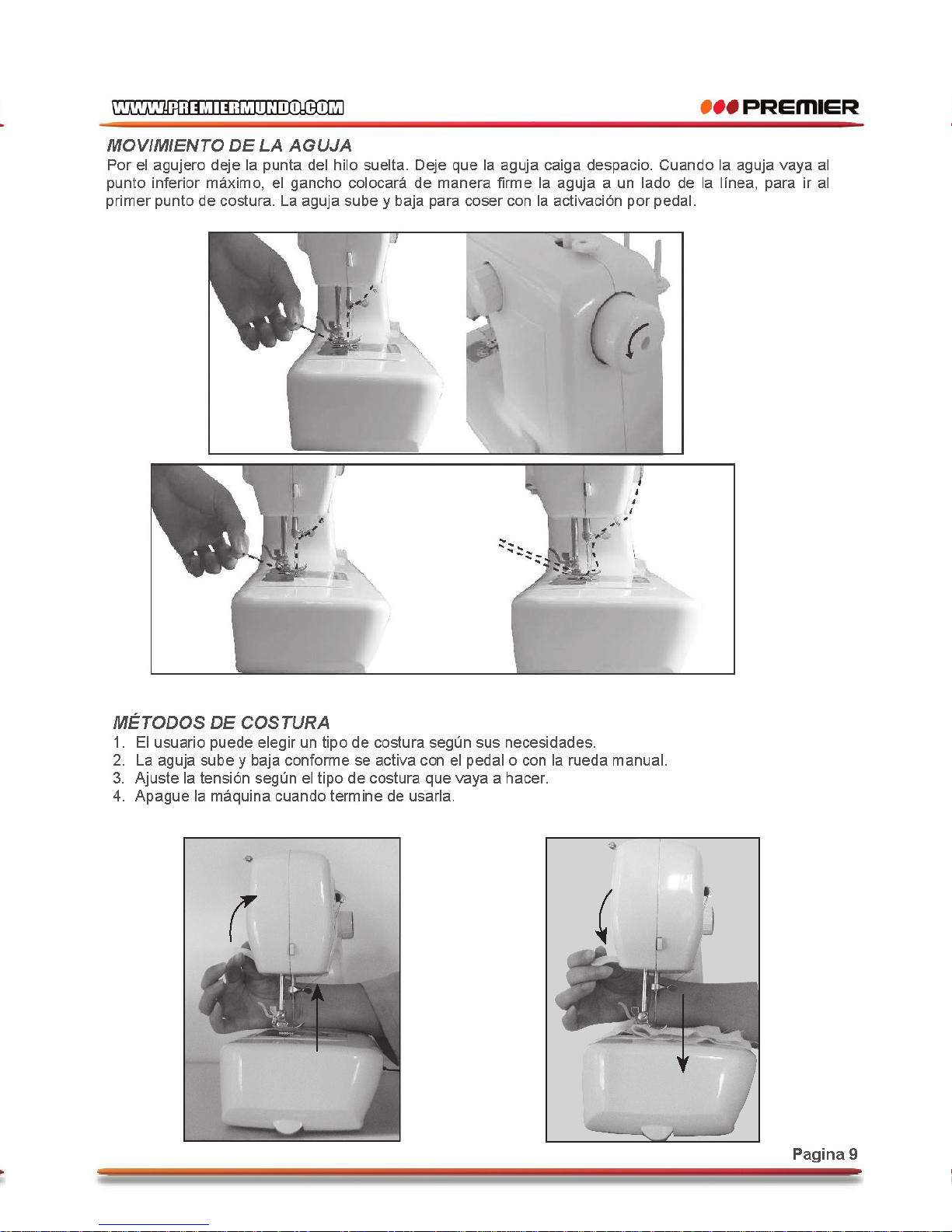 WWW.PREMIERMUNDO.COM

PREMIER

MOVIMIENTO DE LA AGUJA

Por el agujero deje la punta del hilo suelta. Deje que la aguja caiga despacio. Cuando la aguja vaya al punto inferior máximo, el gancho colocará de manera firme la aguja a un lado de la línea, para ir al primer punto de costura. La aguja sube y baja para coser con la activación por pedal.

MÉTODOS DE COSTURA

1. El usuario puede elegir un tipo de costura según sus necesidades.
2. La aguja sube y baja conforme se activa con el pedal o con la rueda manual.
3. Ajuste la tensión según el tipo de costura que vaya a hacer.
4. Apague la máquina cuando termine de usarla.

Pagina 9