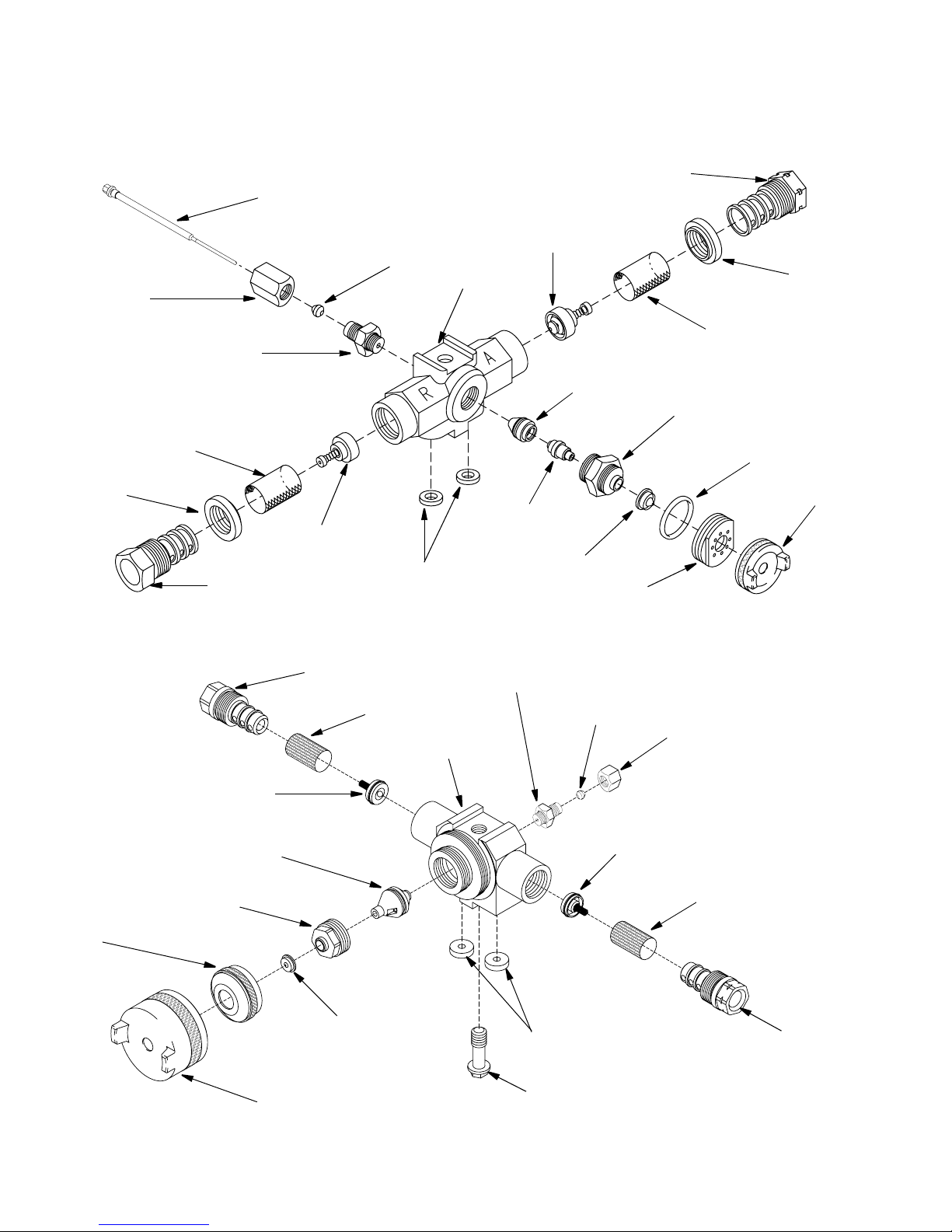 R

A