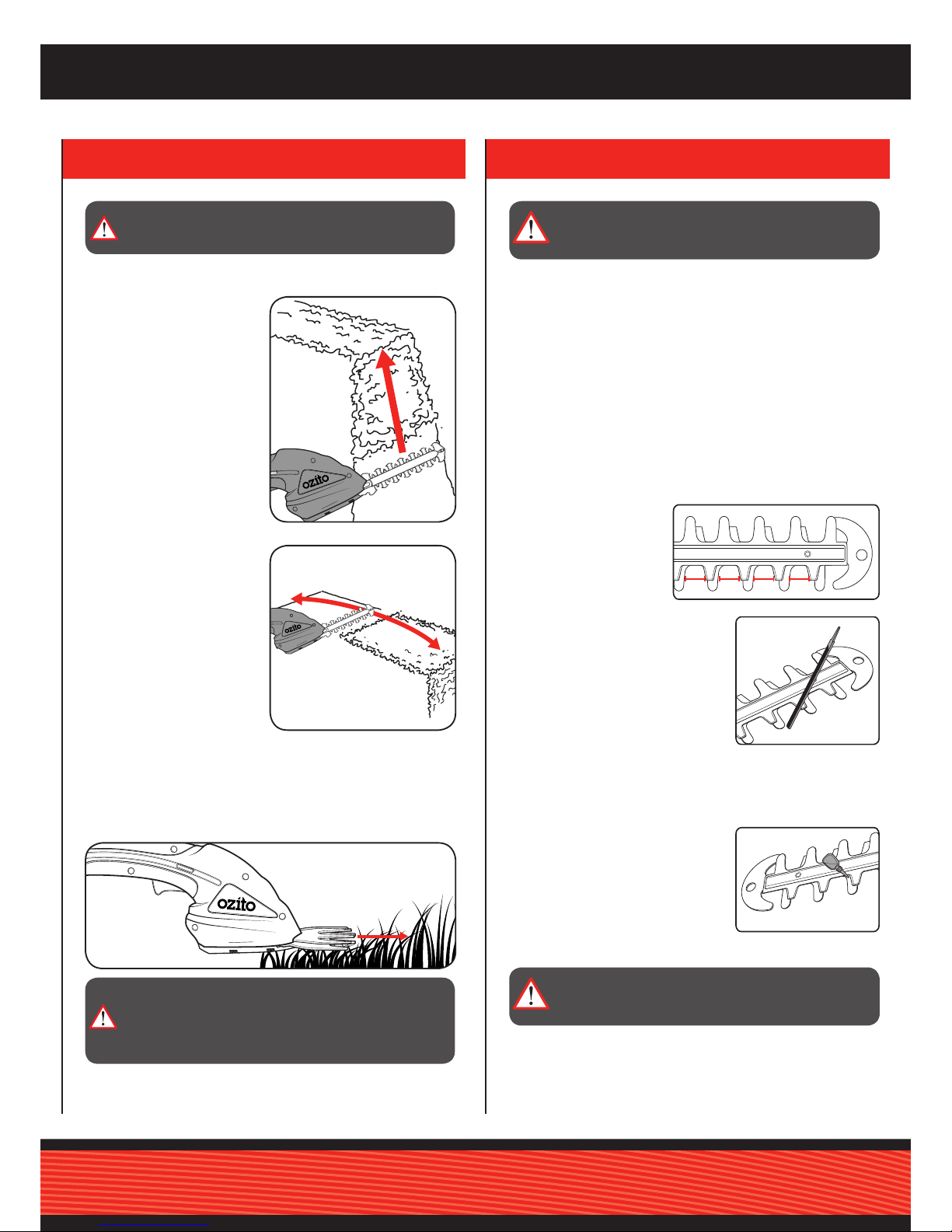 ozito

ozito

ozito