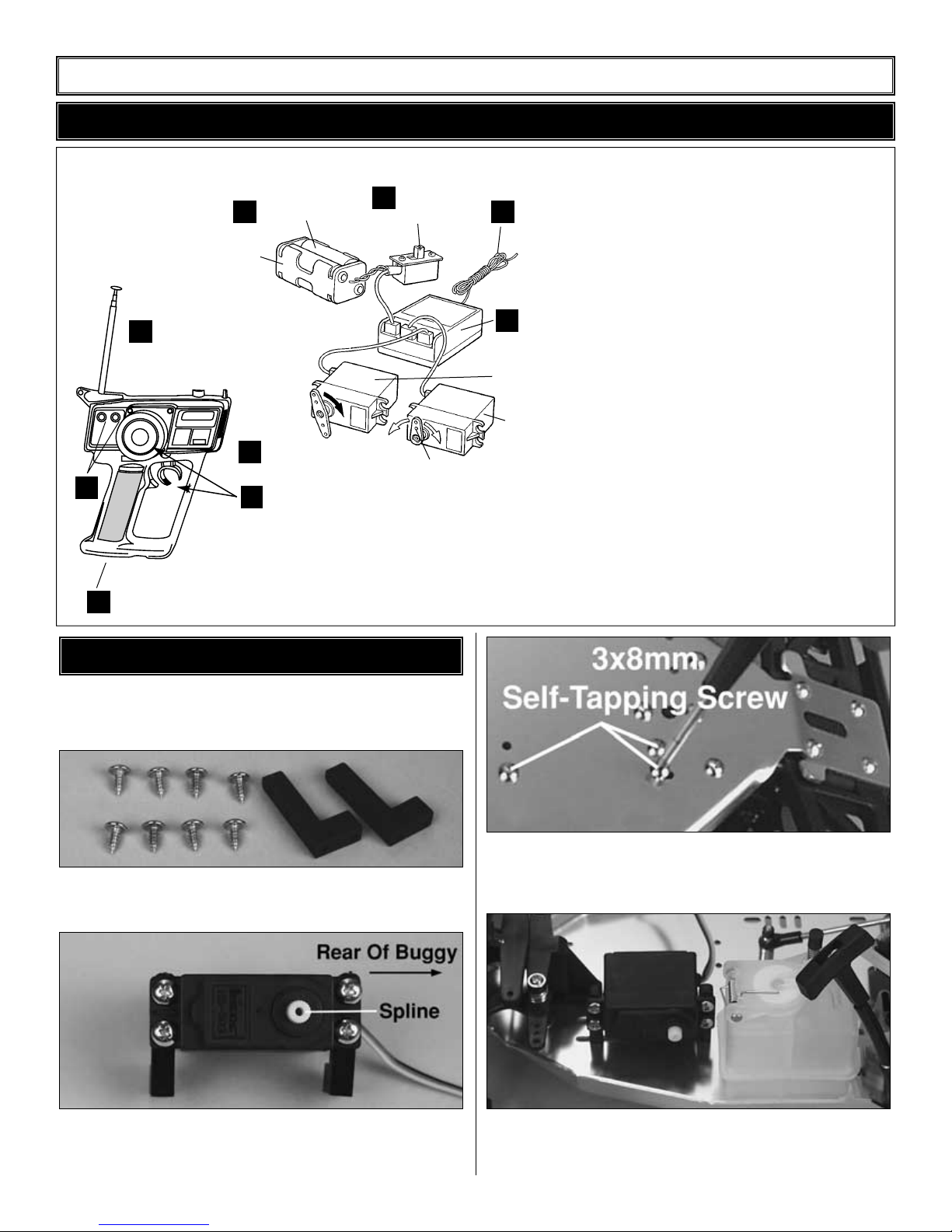 3x8mm Self-Tapping Screw

Rear Of Buggy

Spline