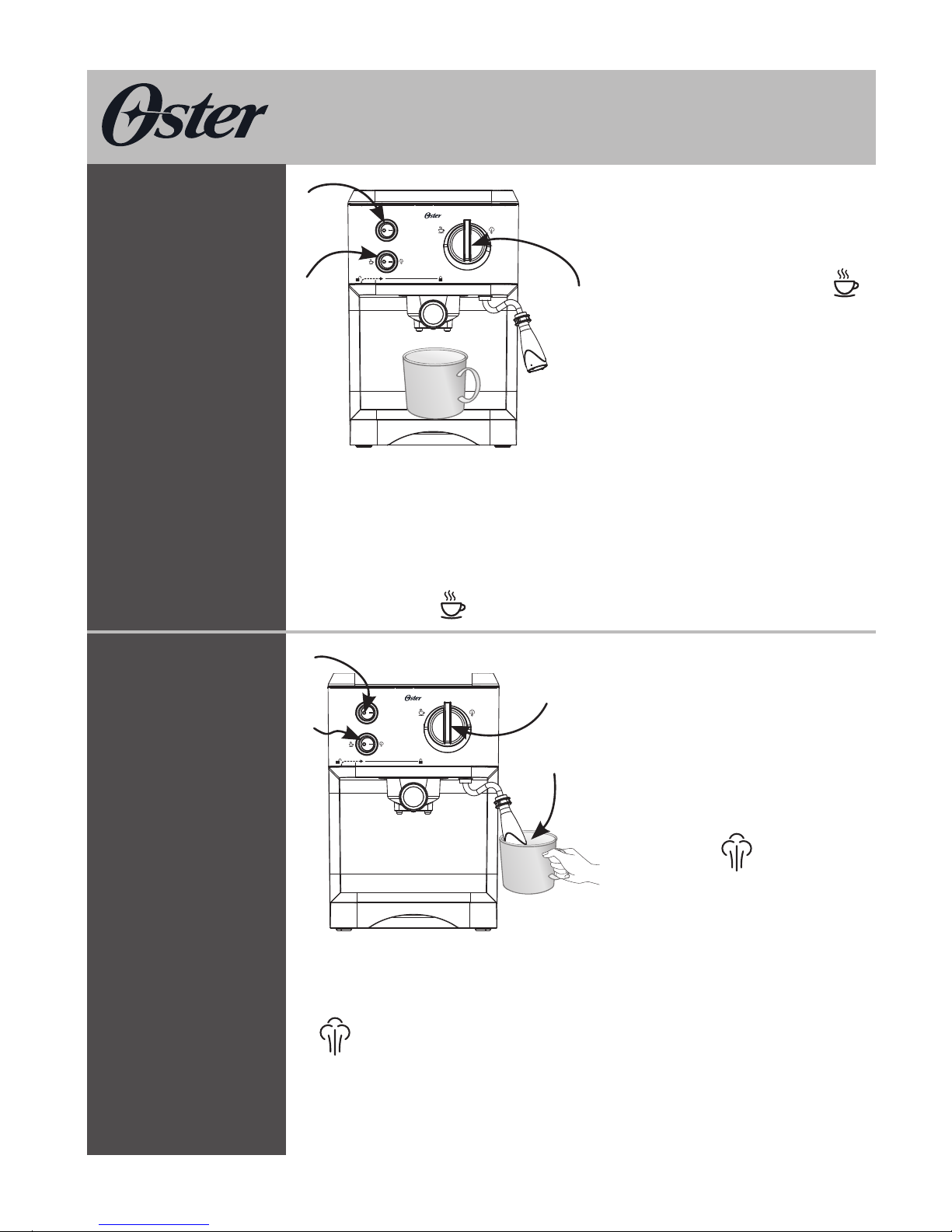 Oster

Oster

Oster