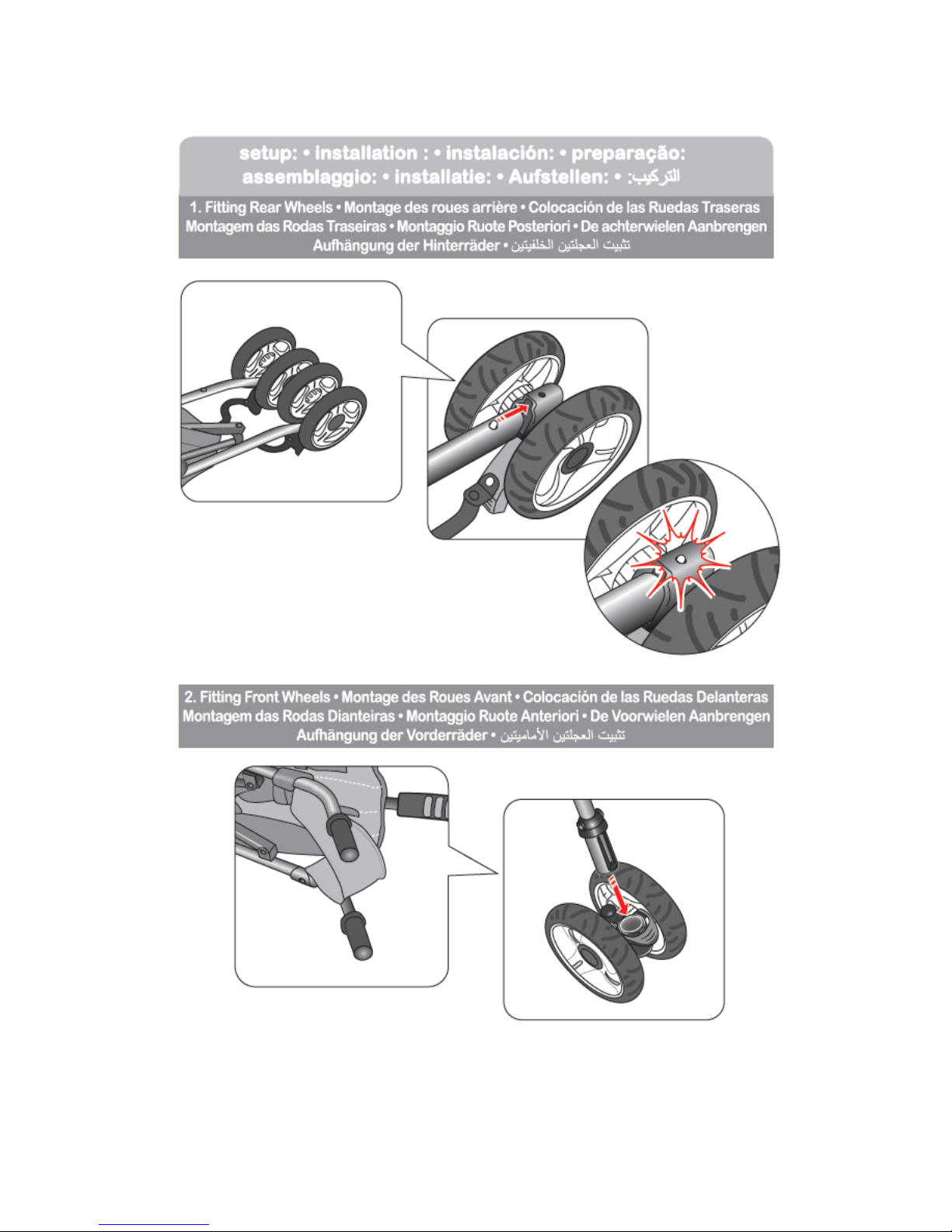 setup: • installation : • instalación: • preparação:
assemblaggio: • installatie: • Aufstellen: • التركيب:

1. Fitting Rear Wheels • Montage des roues arrière • Colocación de las Ruedas Traseras
Montagem das Rodas Traseiras • Montaggio Ruote Posteriori • De achterwielen Aanbrengen
Aufhängung der Hinterräder • تثبيت العجلتين الخلفيتين

2. Fitting Front Wheels • Montage des Roues Avant • Colocación de las Ruedas Delanteras
Montagem das Rodas Dianteiras • Montaggio Ruote Anteriori • De Voorwielen Aanbrengen
Aufhängung der Vorderräder • تثبيت العجلتين الأماميتين