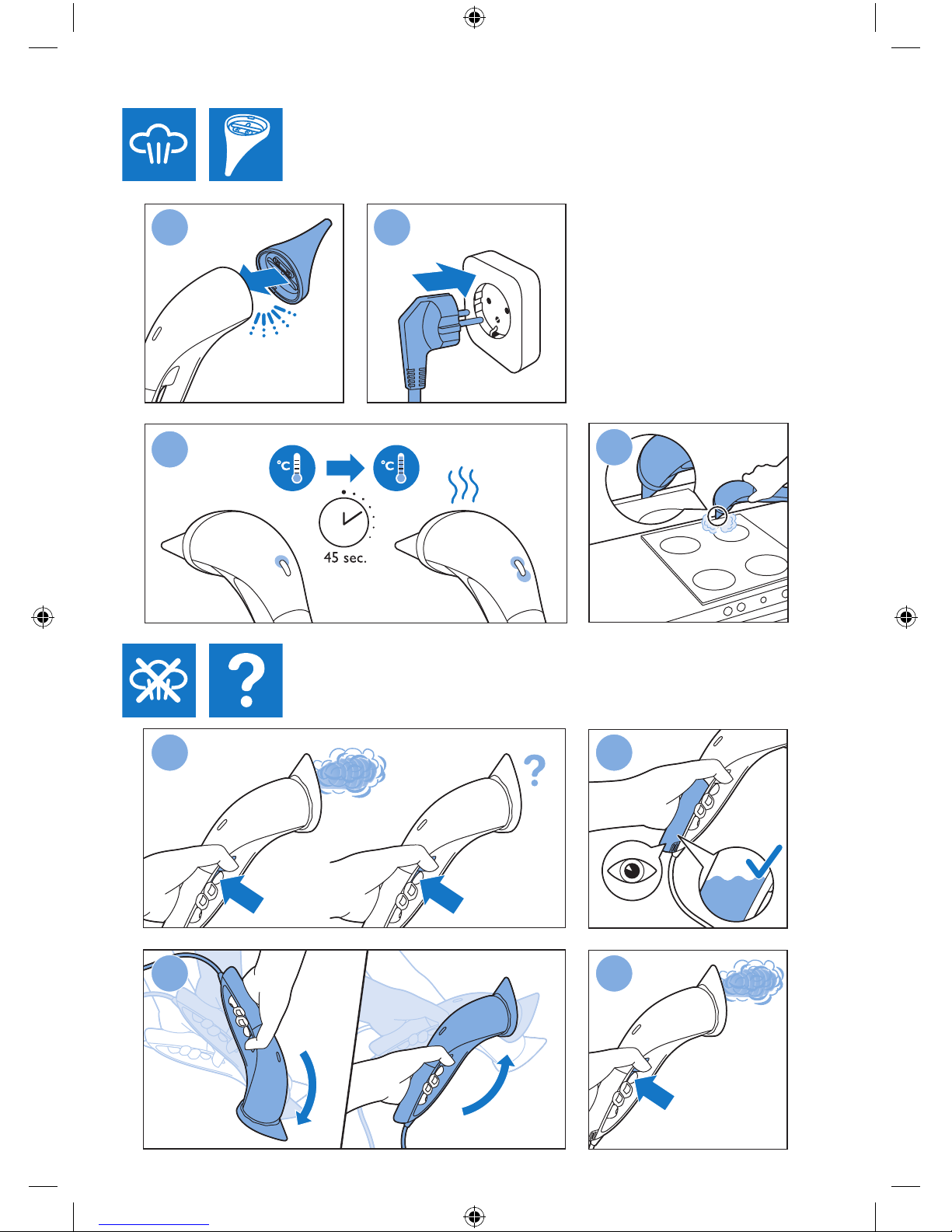 °C

°C

45 sec.

?

?