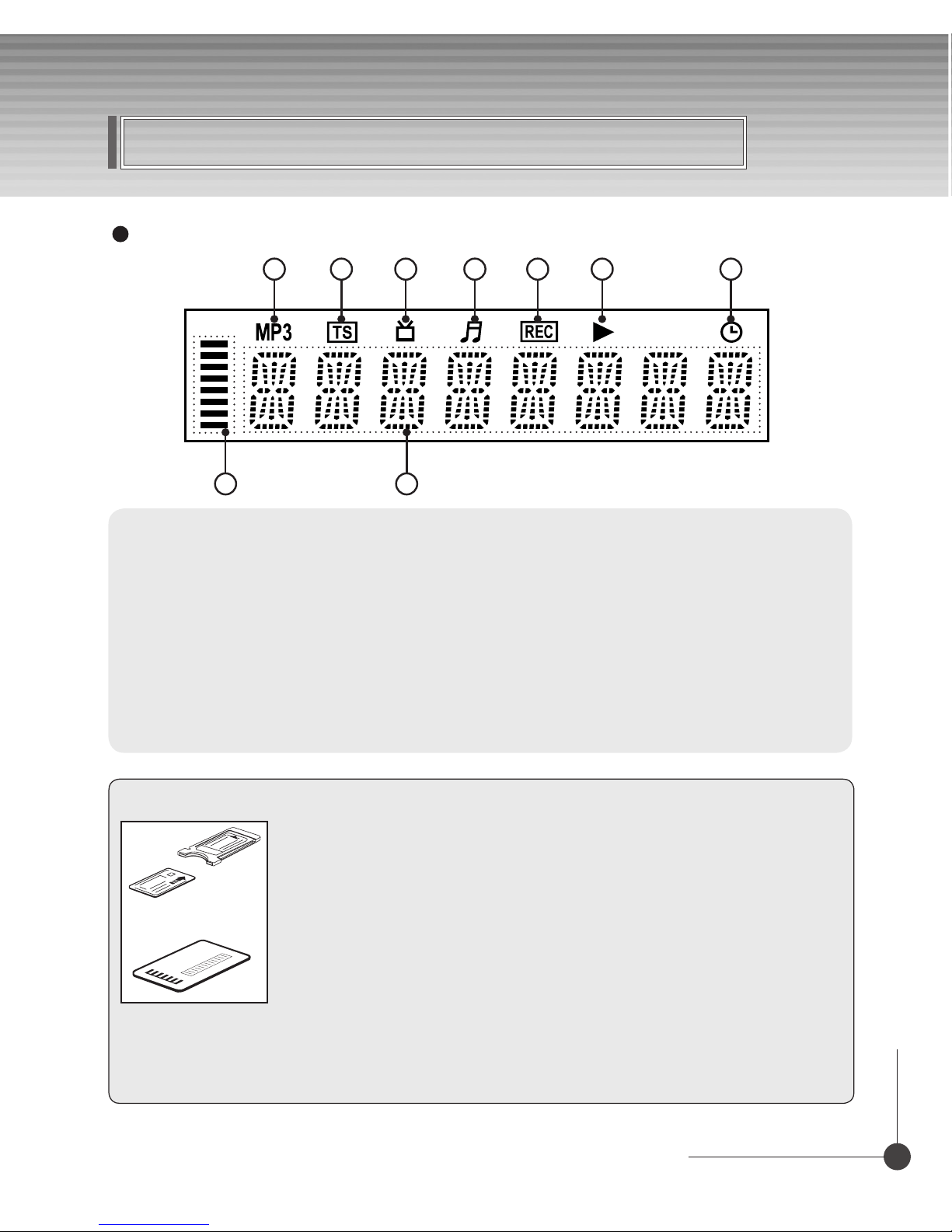 MP3

TS

REC