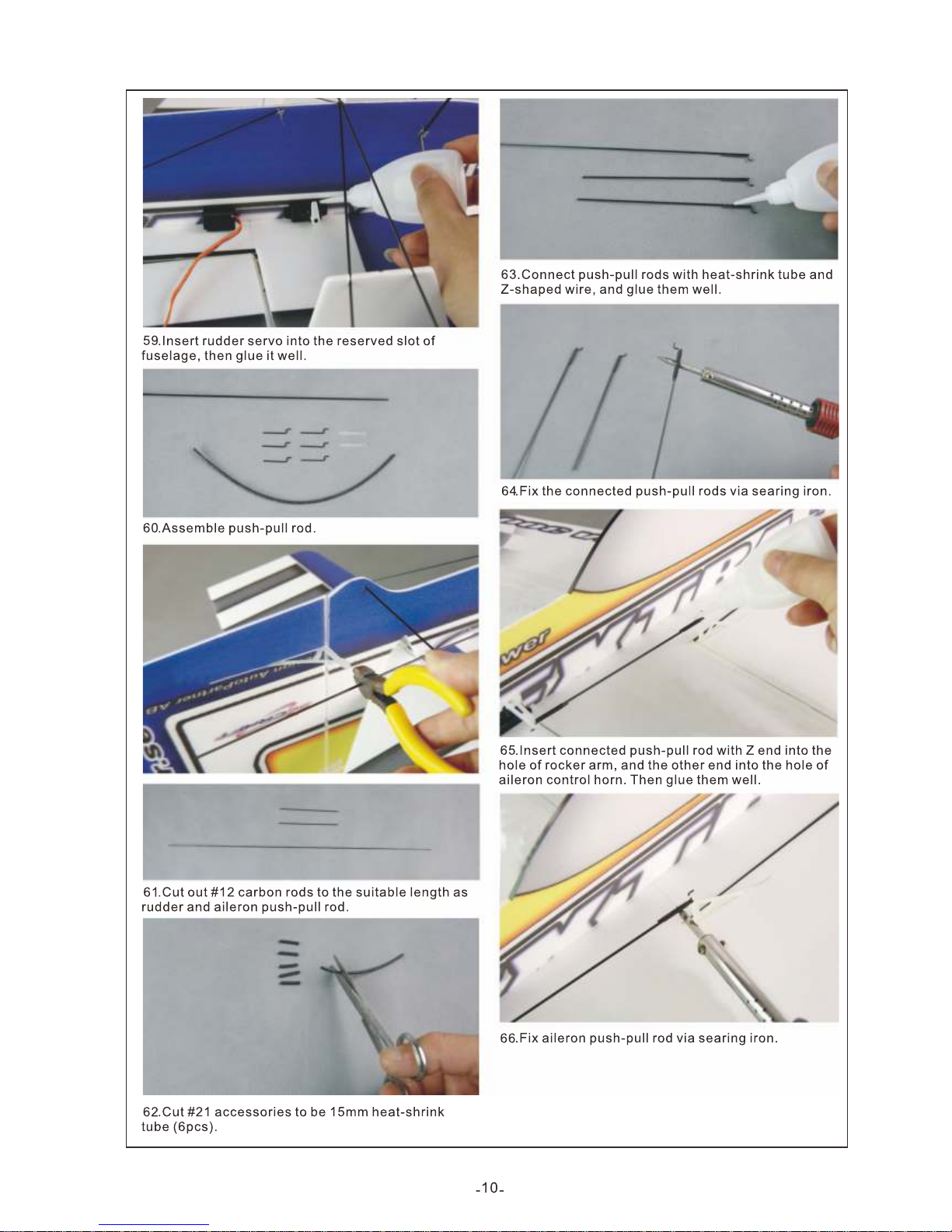 59.Insert rudder servo into the reserved slot of fuselage, then glue it well.

60.Assemble push-pull rod.

61.Cut out #12 carbon rods to the suitable length as rudder and aileron push-pull rod.

62.Cut #21 accessories to be 15mm heat-shrink tube (6pcs).

63.Connect push-pull rods with heat-shrink tube and Z-shaped wire, and glue them well.

64.Fix the connected push-pull rods via searing iron.

65.Insert connected push-pull rod with Z end into the hole of rocker arm, and the other end into the hole of aileron control horn. Then glue them well.

66.Fix aileron push-pull rod via searing iron.

-10-