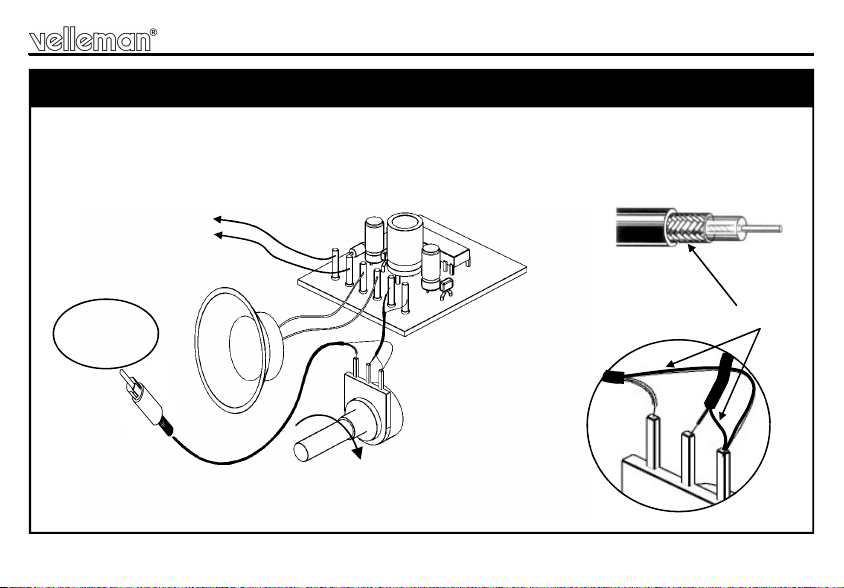 velleman®