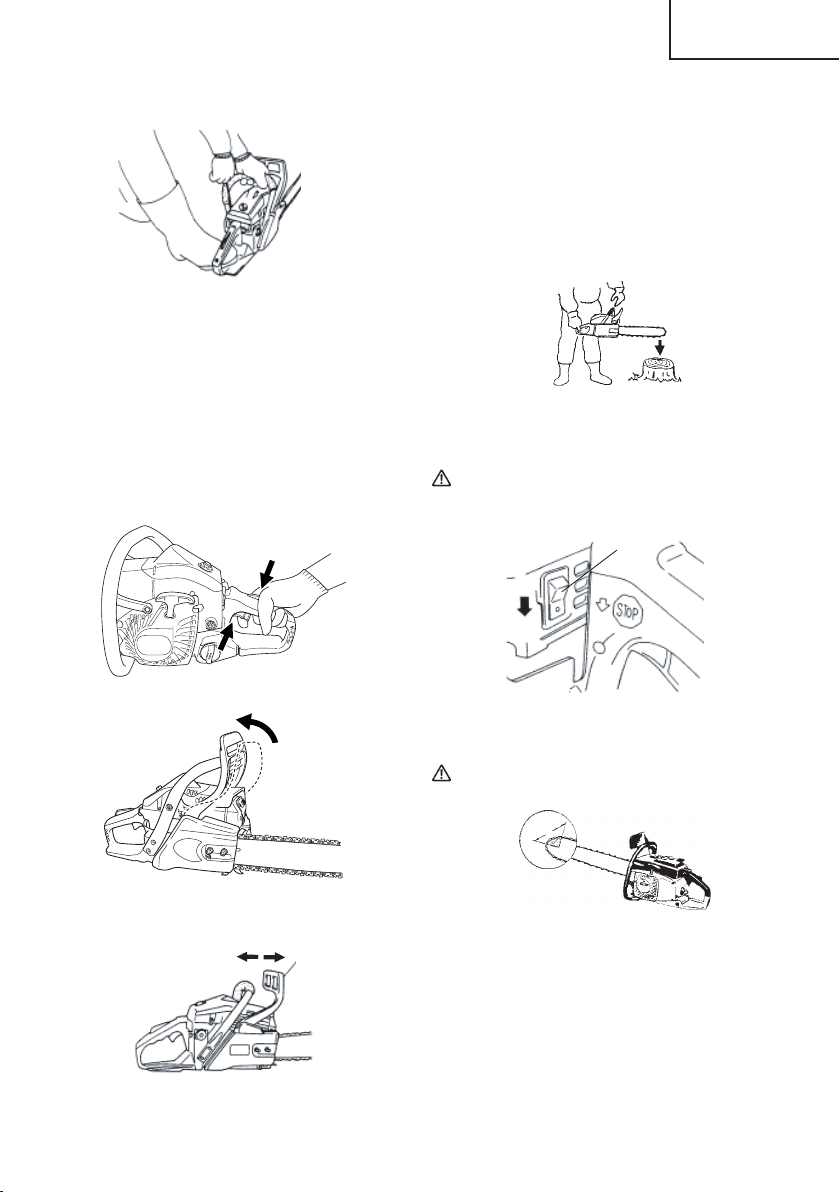 STOP