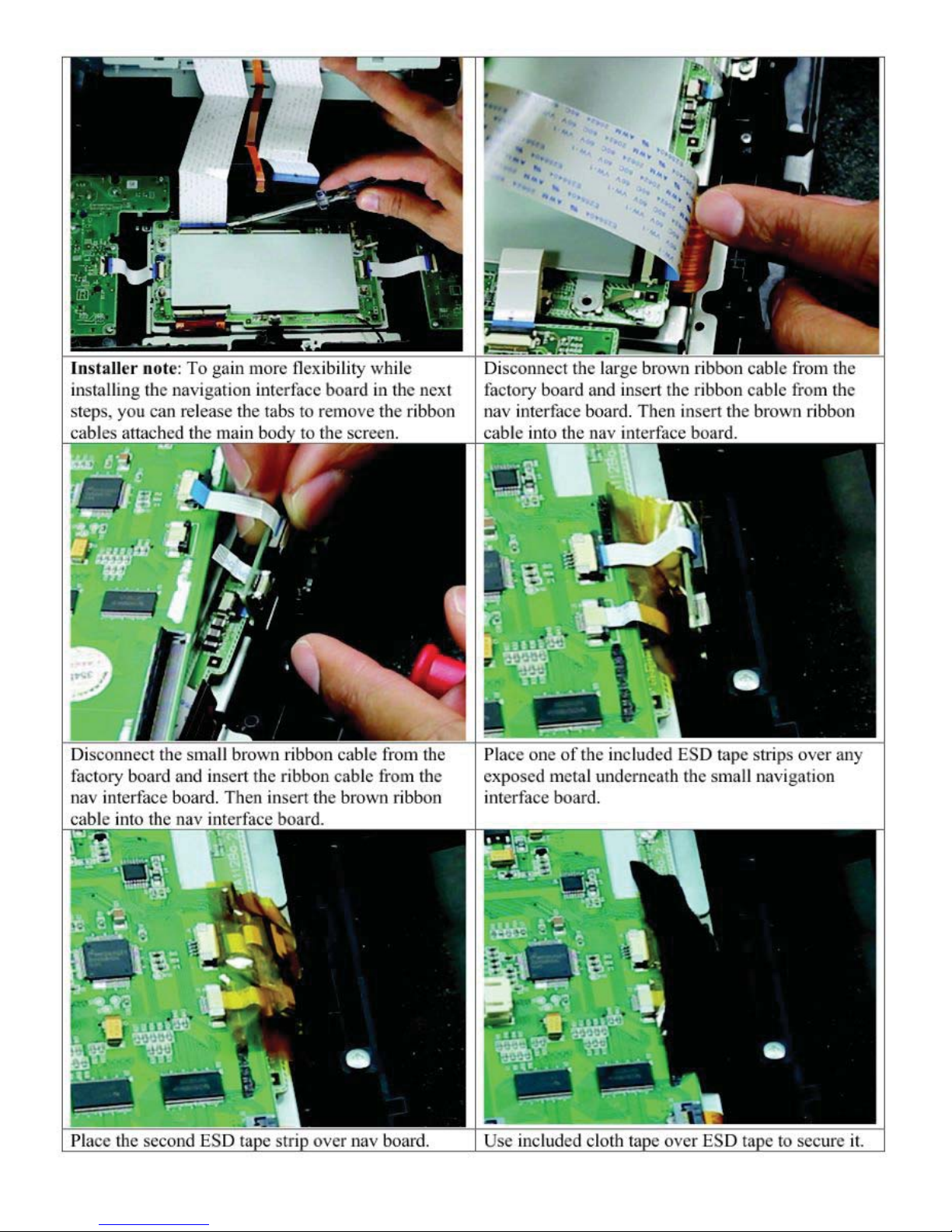 | | |
|---|---|
| **Installer note**: To gain more flexibility while installing the navigation interface board in the next steps, you can release the tabs to remove the ribbon cables attached the main body to the screen. | Disconnect the large brown ribbon cable from the factory board and insert the ribbon cable from the nav interface board. Then insert the brown ribbon cable into the nav interface board. |
| Disconnect the small brown ribbon cable from the factory board and insert the ribbon cable from the nav interface board. Then insert the brown ribbon cable into the nav interface board. | Place one of the included ESD tape strips over any exposed metal underneath the small navigation interface board. |
| Place the second ESD tape strip over nav board. | Use included cloth tape over ESD tape to secure it. |