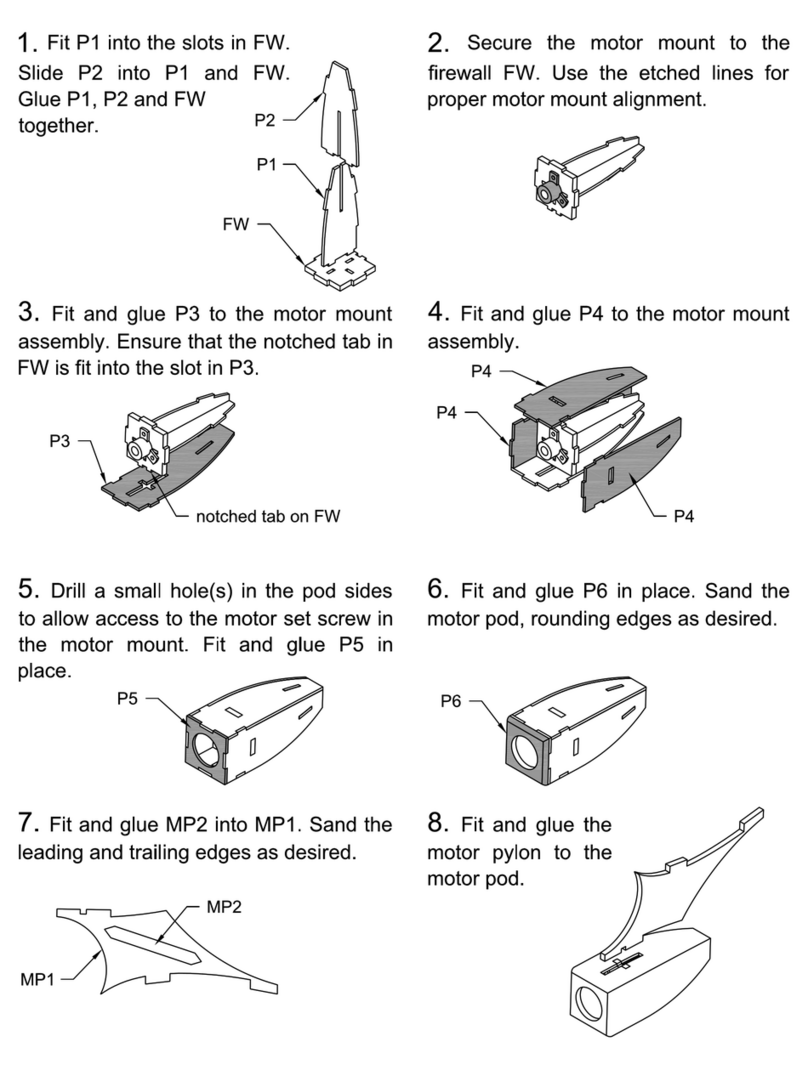 1. Fit P1 into the slots in FW. Slide P2 into P1 and FW. Glue P1, P2 and FW together.

P2
P1
FW

2. Secure the motor mount to the firewall FW. Use the etched lines for proper motor mount alignment.

3. Fit and glue P3 to the motor mount assembly. Ensure that the notched tab in FW is fit into the slot in P3.

P3
notched tab on FW

4. Fit and glue P4 to the motor mount assembly.

P4
P4
P4

5. Drill a small hole(s) in the pod sides to allow access to the motor set screw in the motor mount. Fit and glue P5 in place.

P5

6. Fit and glue P6 in place. Sand the motor pod, rounding edges as desired.

P6

7. Fit and glue MP2 into MP1. Sand the leading and trailing edges as desired.

MP2
MP1

8. Fit and glue the motor pylon to the motor pod.