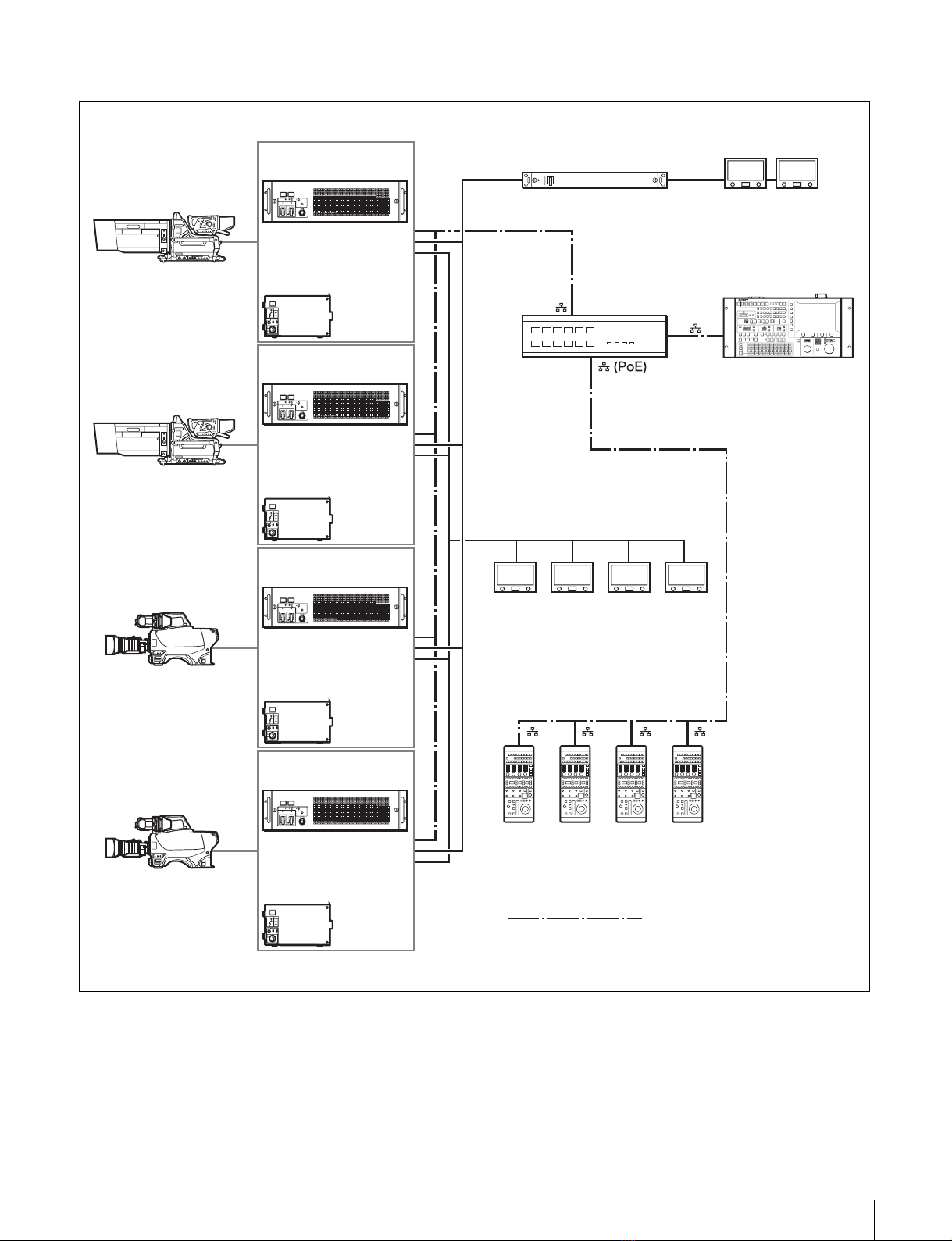 (PoE)