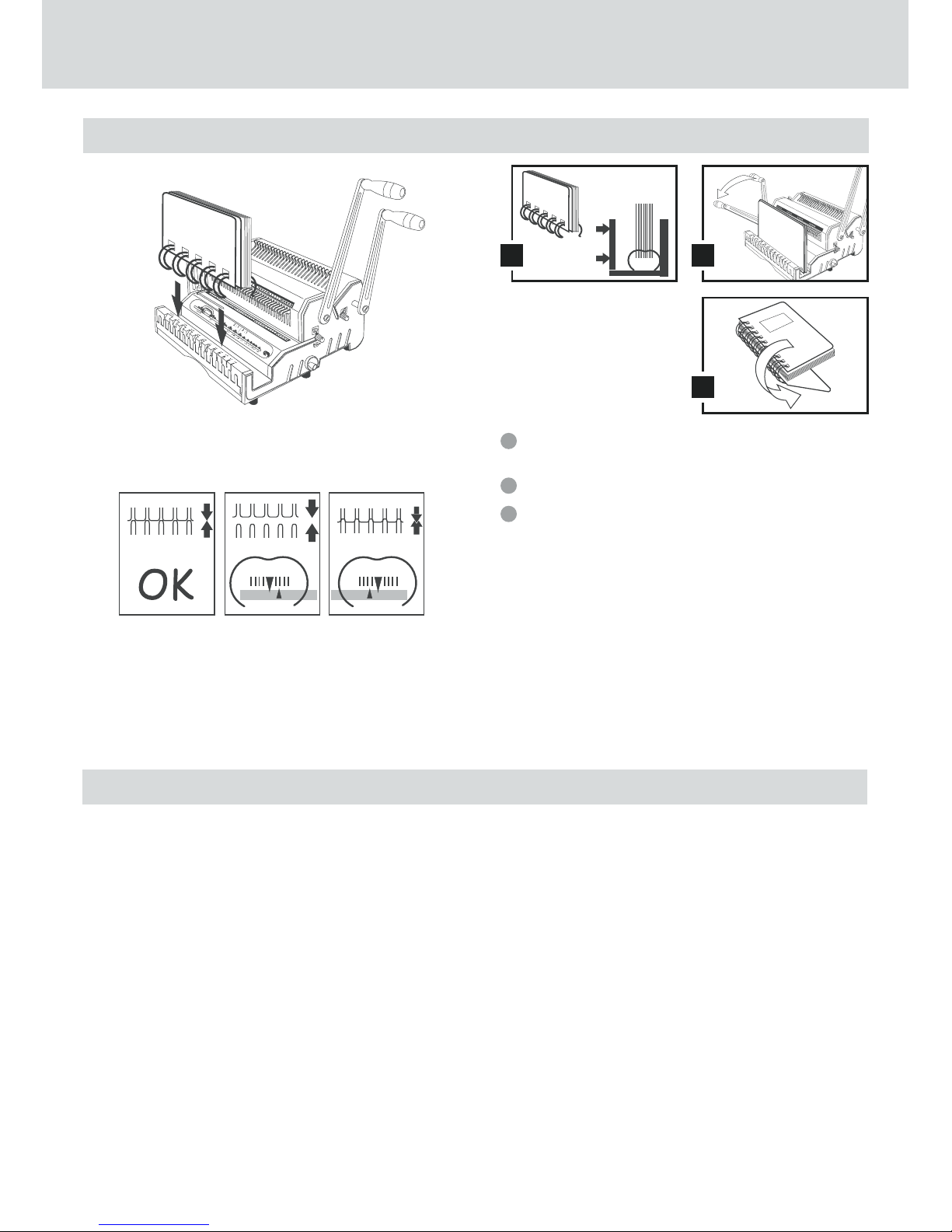 OK