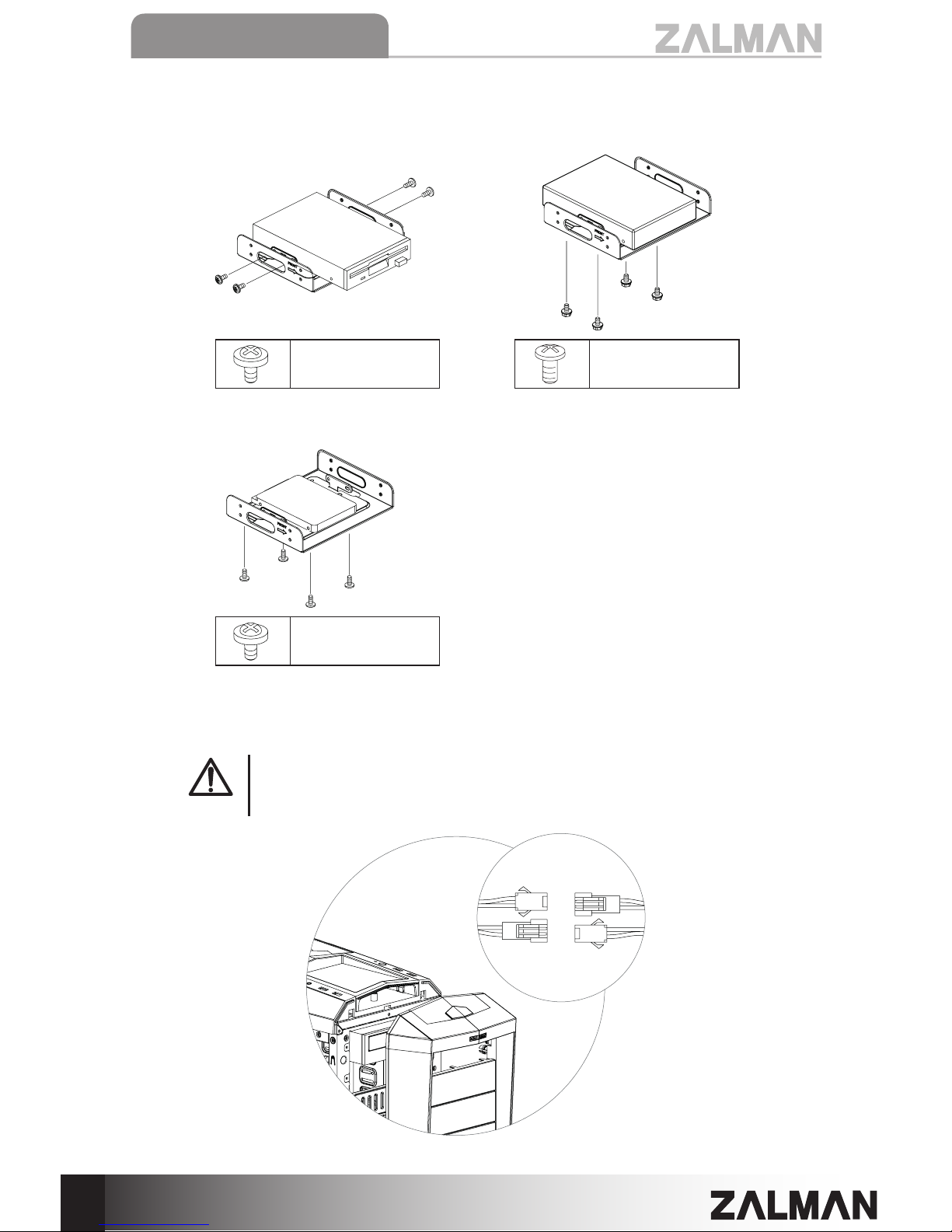 ZALMAN

ZALMAN