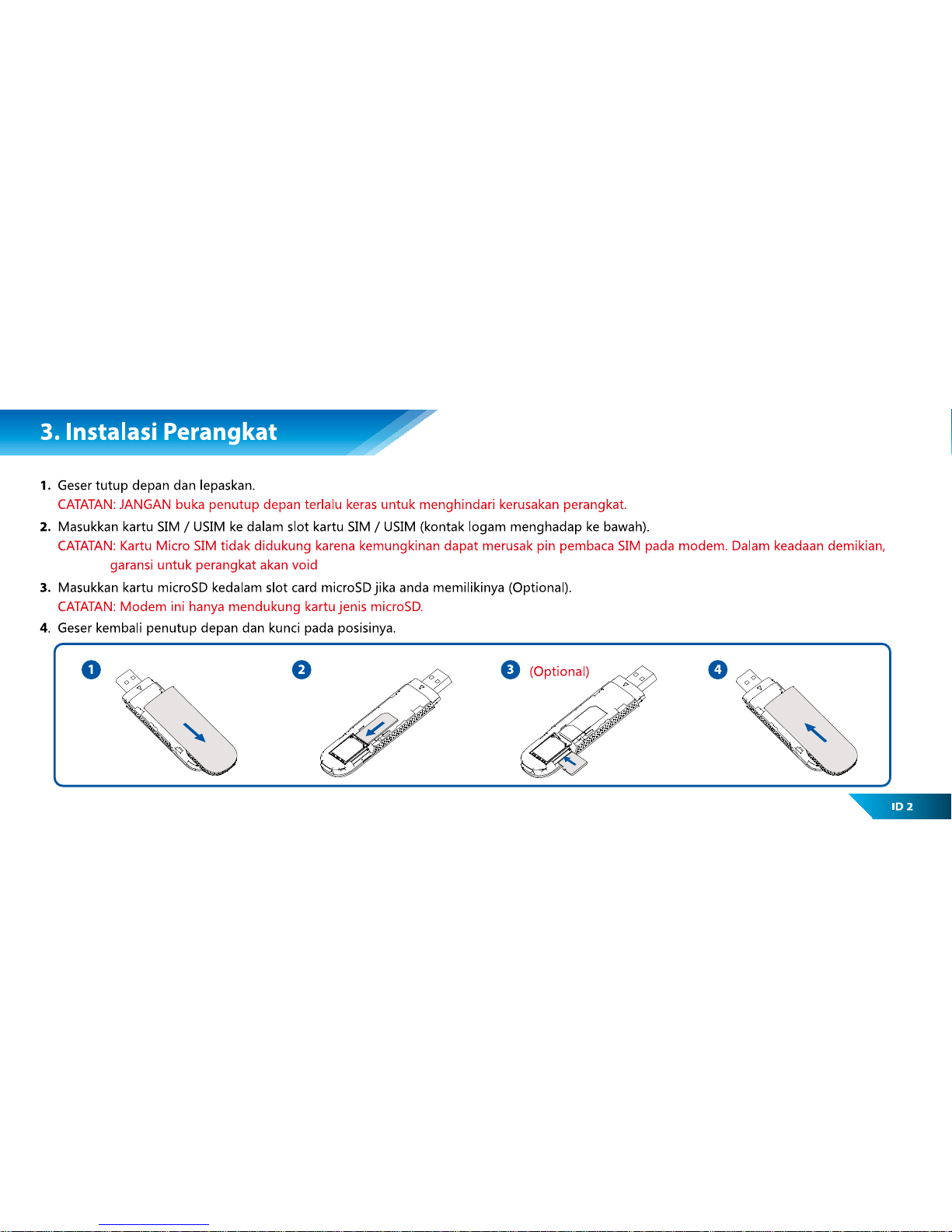 3. Instalasi Perangkat

1. Geser tutup depan dan lepaskan.
CATATAN: JANGAN buka penutup depan terlalu keras untuk menghindari kerusakan perangkat.

2. Masukkan kartu SIM / USIM ke dalam slot kartu SIM / USIM (kontak logam menghadap ke bawah).
CATATAN: Kartu Micro SIM tidak didukung karena kemungkinan dapat merusak pin pembaca SIM pada modem. Dalam keadaan demikian, garansi untuk perangkat akan void

3. Masukkan kartu microSD kedalam slot card microSD jika anda memilikinya (Optional).
CATATAN: Modem ini hanya mendukung kartu jenis microSD.

4. Geser kembali penutup depan dan kunci pada posisinya.

1

2

3 (Optional)

4

ID 2