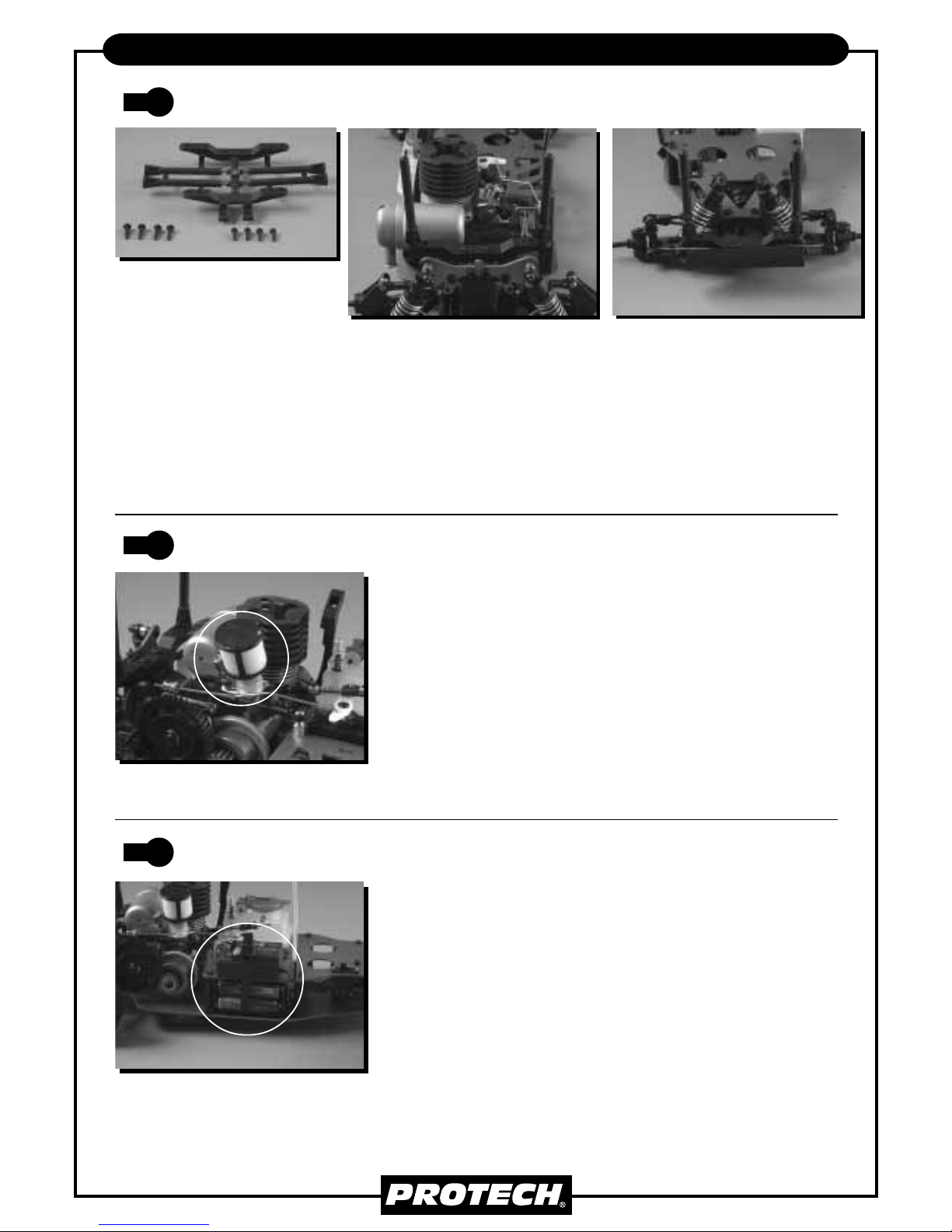 PROTECH®