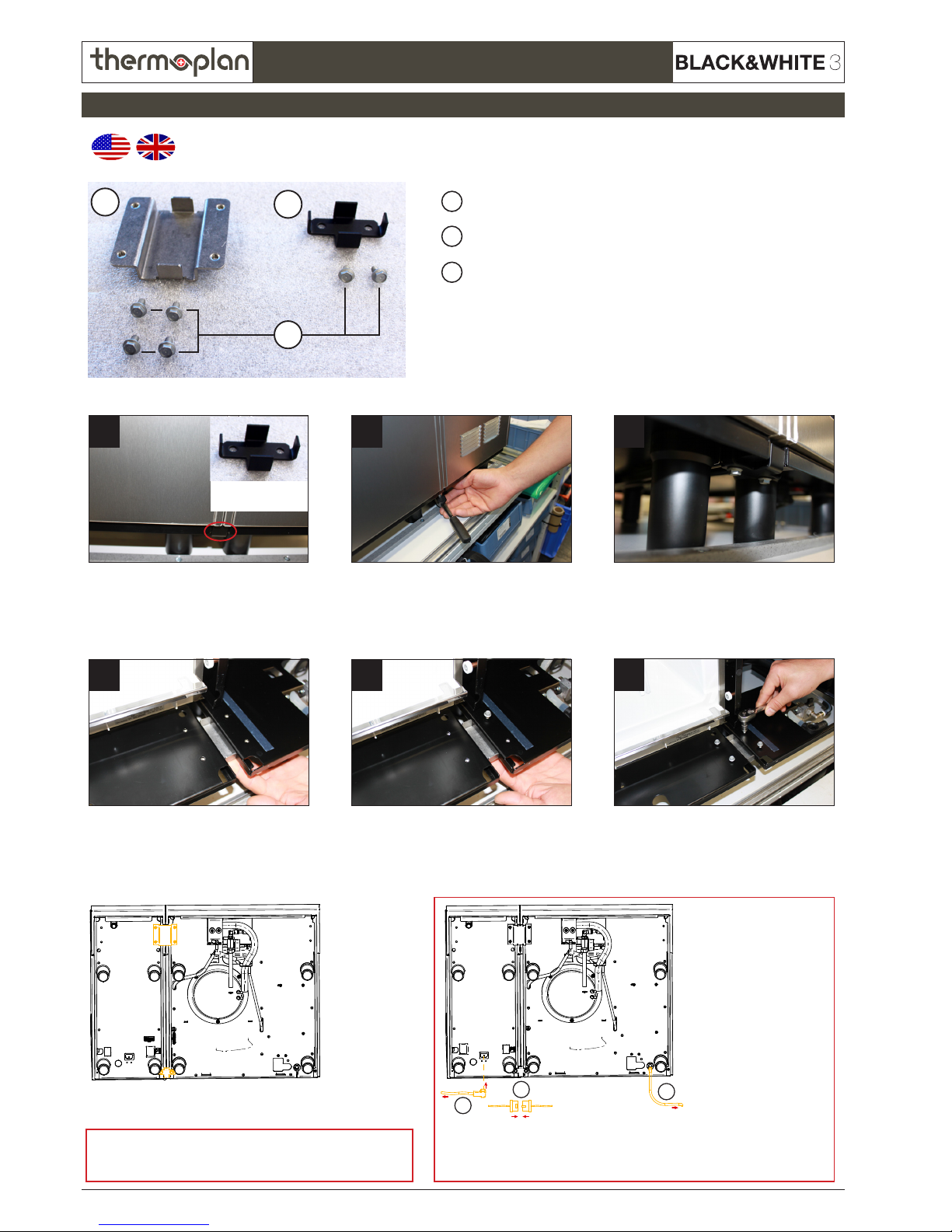 thermoplan

BLACK&WHITE 3