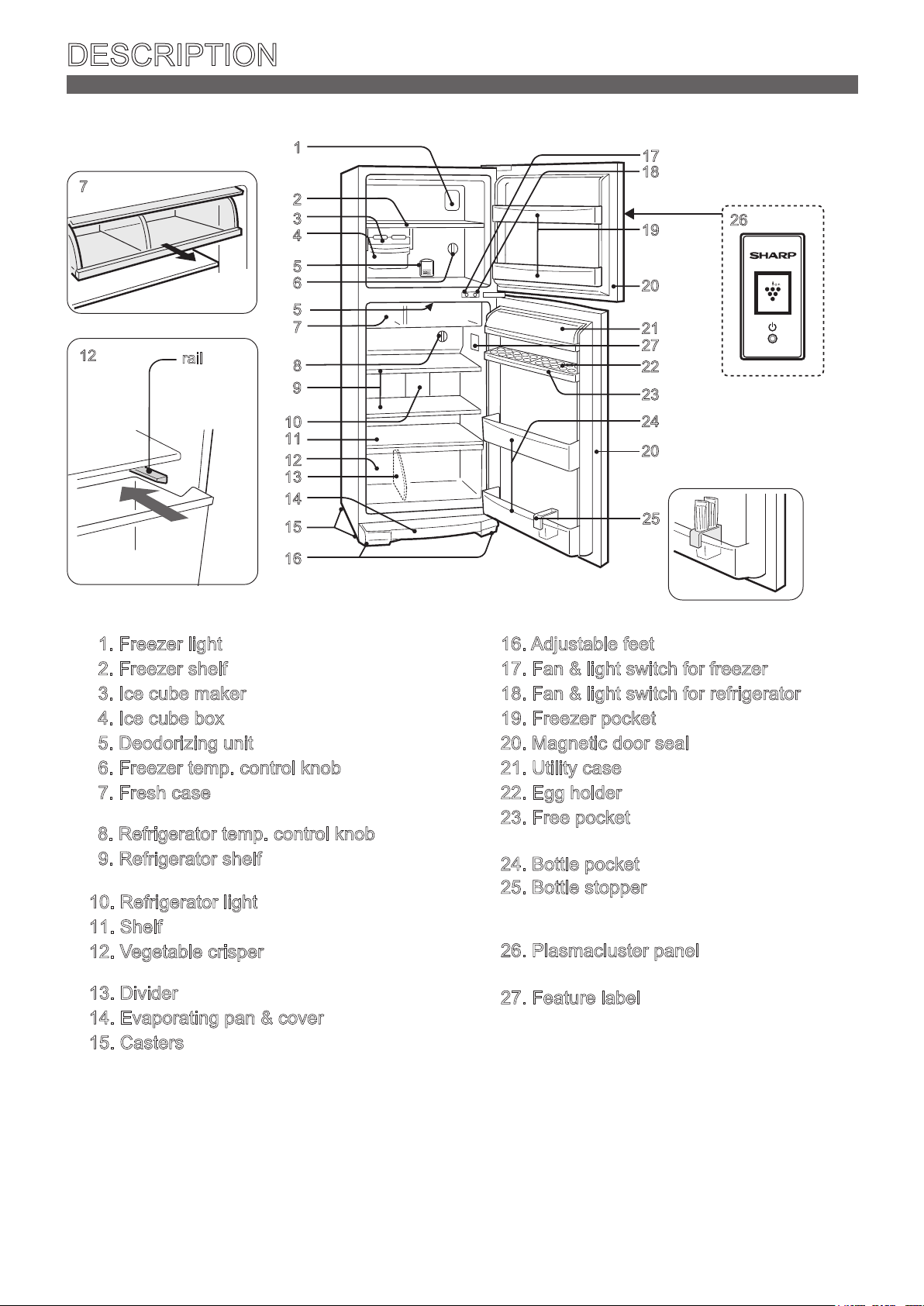 DESCRIPTION

7

12 rail

1
2
3
4
5
6
5
7
8
9
10
11
12
13
14
15
16

17
18
19
20
21
27
22
23
24
20
25

26
SHARP

1. Freezer light
2. Freezer shelf
3. Ice cube maker
4. Ice cube box
5. Deodorizing unit
6. Freezer temp. control knob
7. Fresh case

8. Refrigerator temp. control knob
9. Refrigerator shelf

10. Refrigerator light
11. Shelf
12. Vegetable crisper

13. Divider
14. Evaporating pan & cover
15. Casters

16. Adjustable feet
17. Fan & light switch for freezer
18. Fan & light switch for refrigerator
19. Freezer pocket
20. Magnetic door seal
21. Utility case
22. Egg holder
23. Free pocket

24. Bottle pocket
25. Bottle stopper

26. Plasmacluster panel

27. Feature label