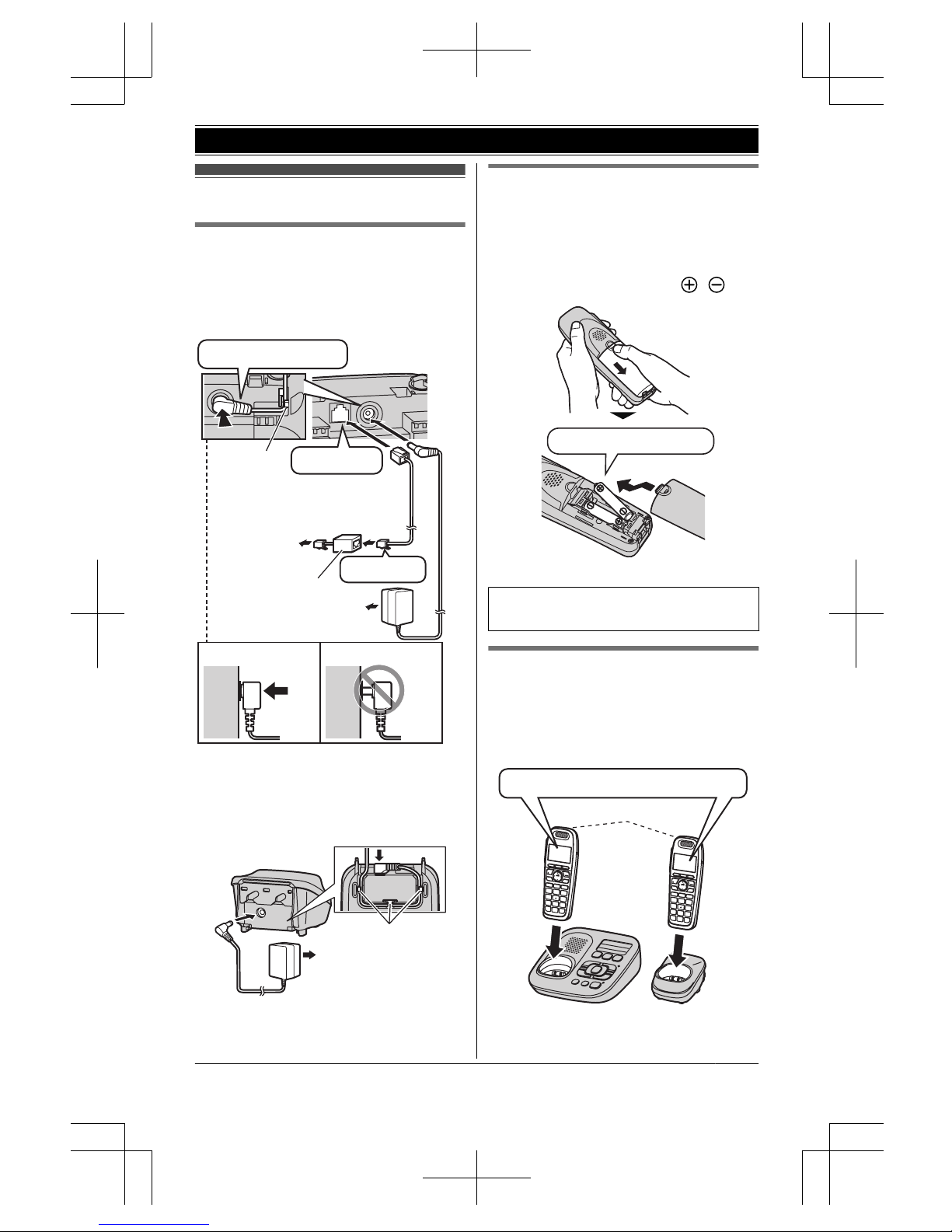 $\oplus$ $\ominus$