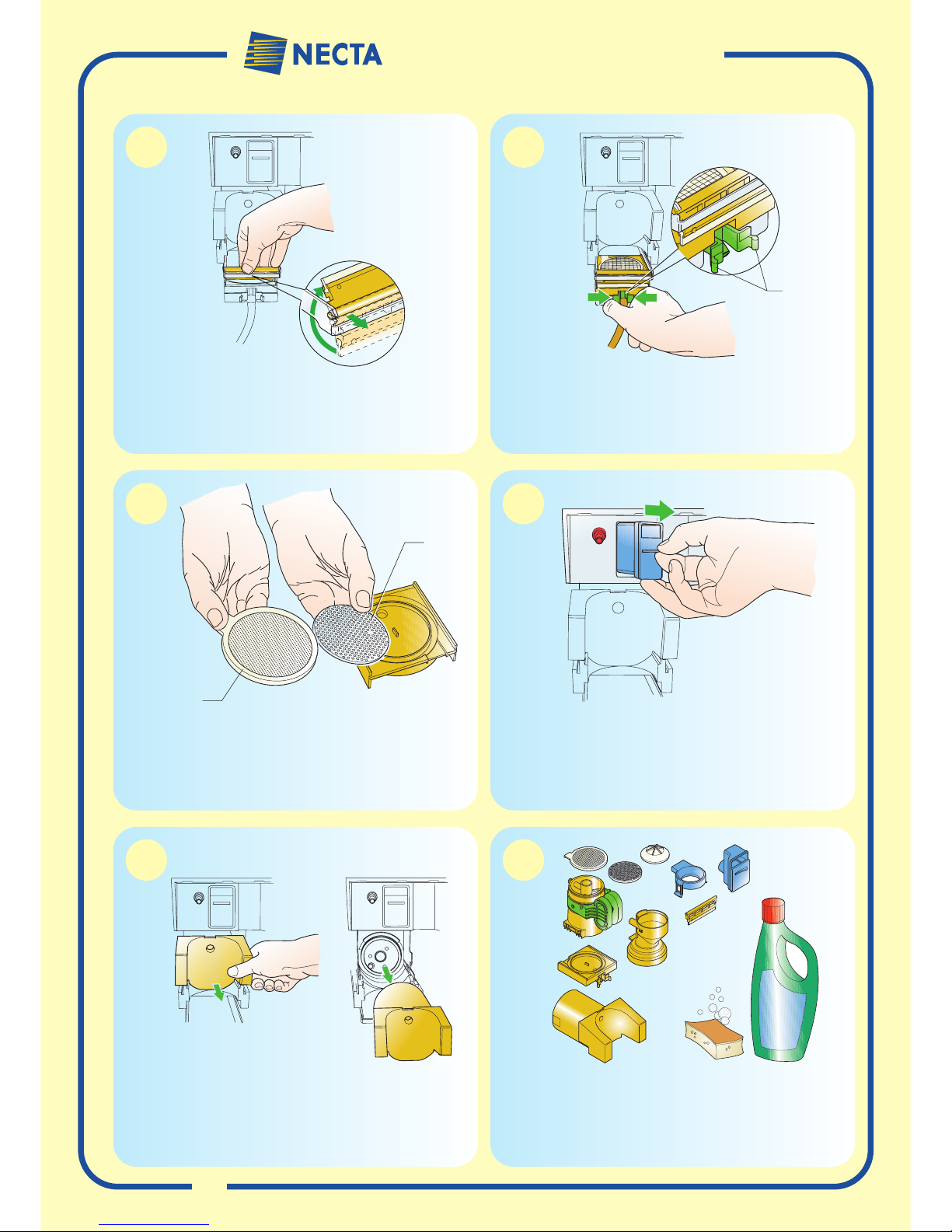 NECTA