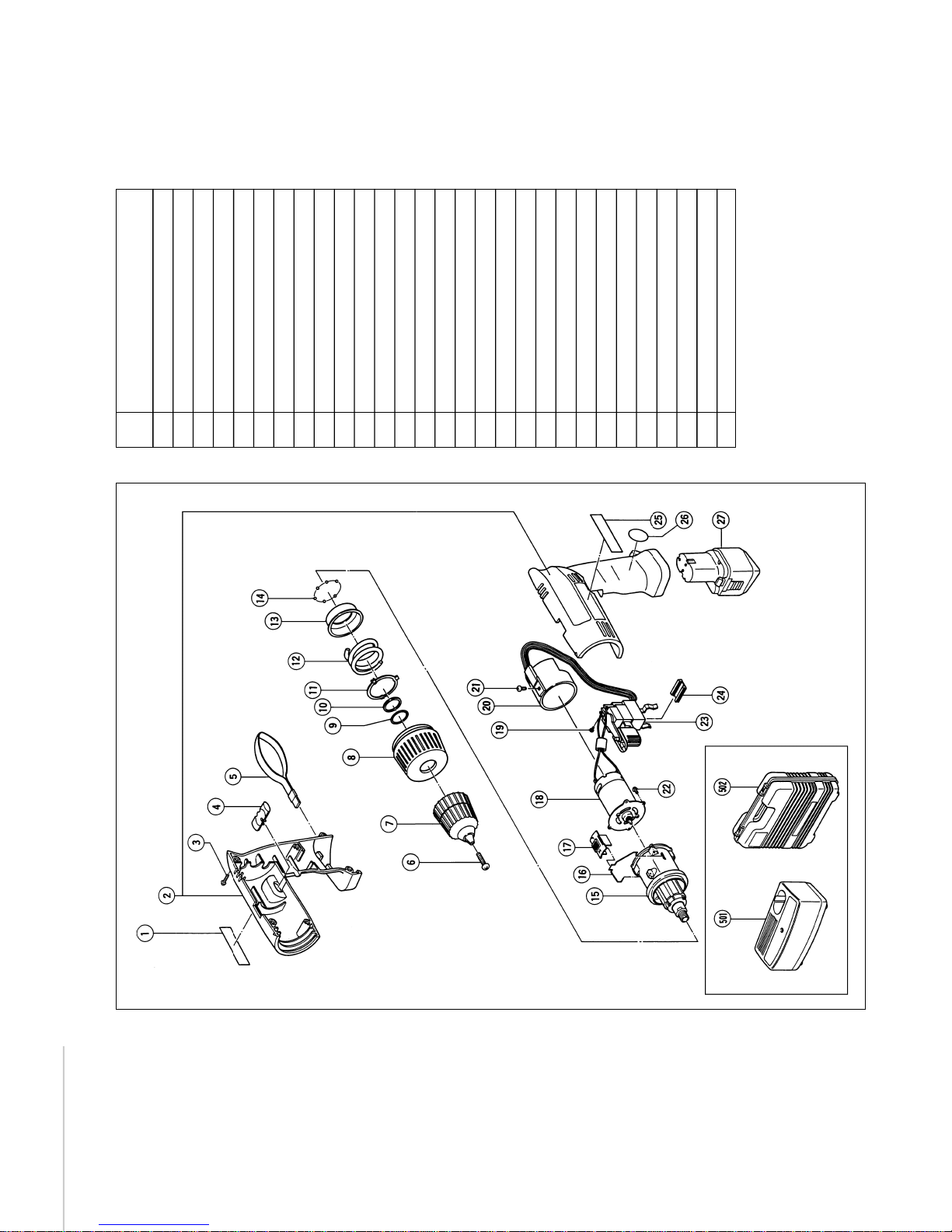 1
2
3
4
5
6
7
8
9
10
11
12
13
14
15
16
17
18
19
20
21
22
23
24
25
26
27
501
502