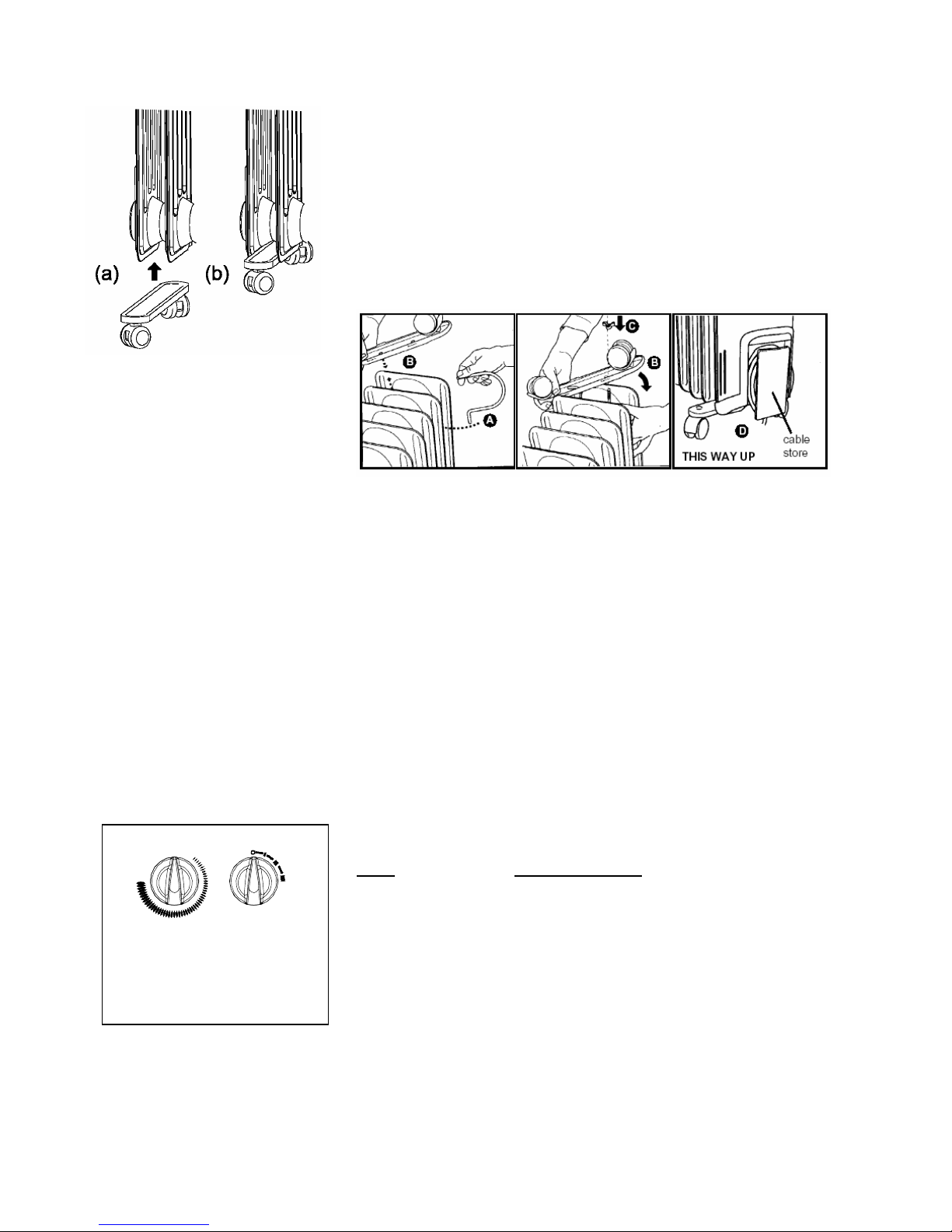 (a)

(b)

B

A

C

B

D

THIS WAY UP

cable store