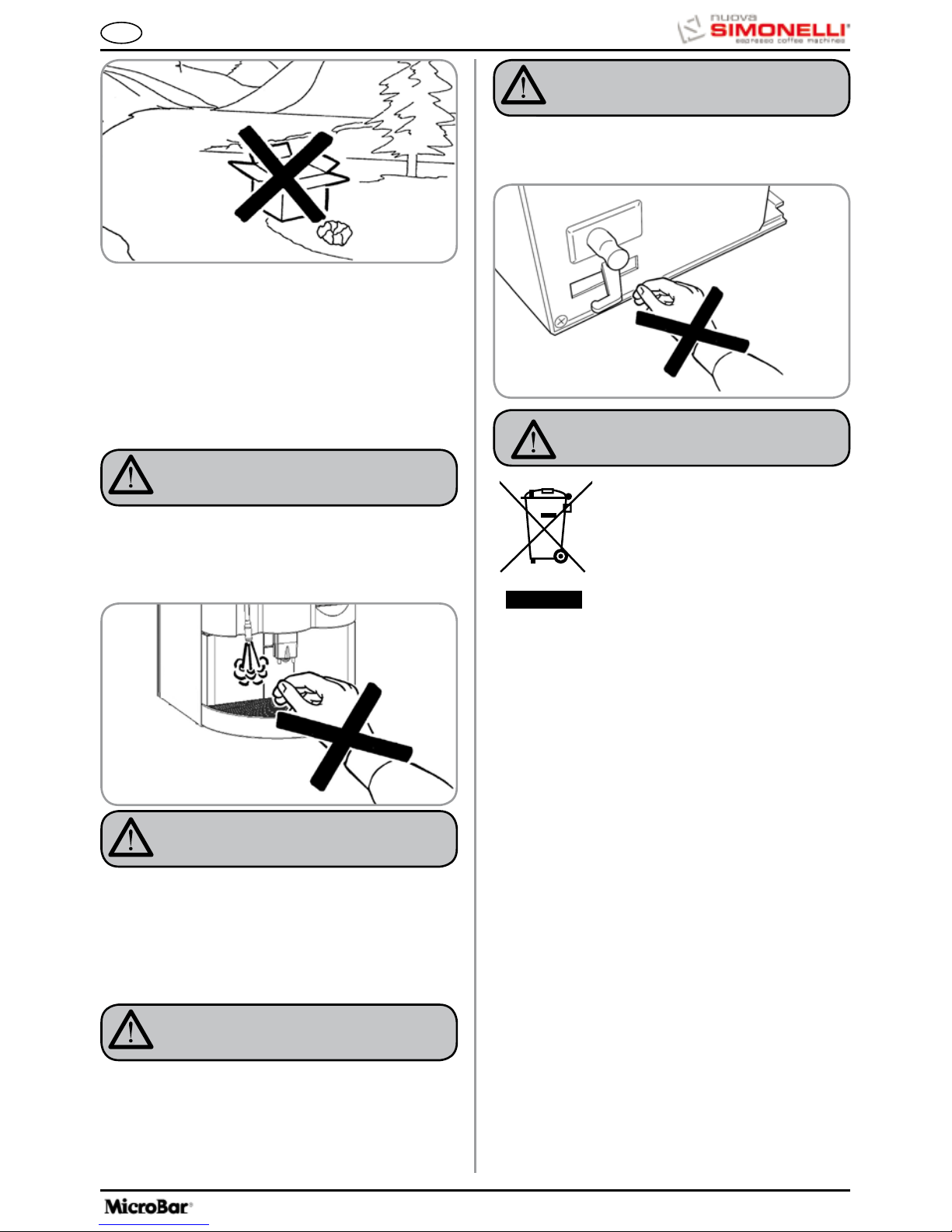 nuova SIMONELLI® espresso coffee machines

MicroBar®