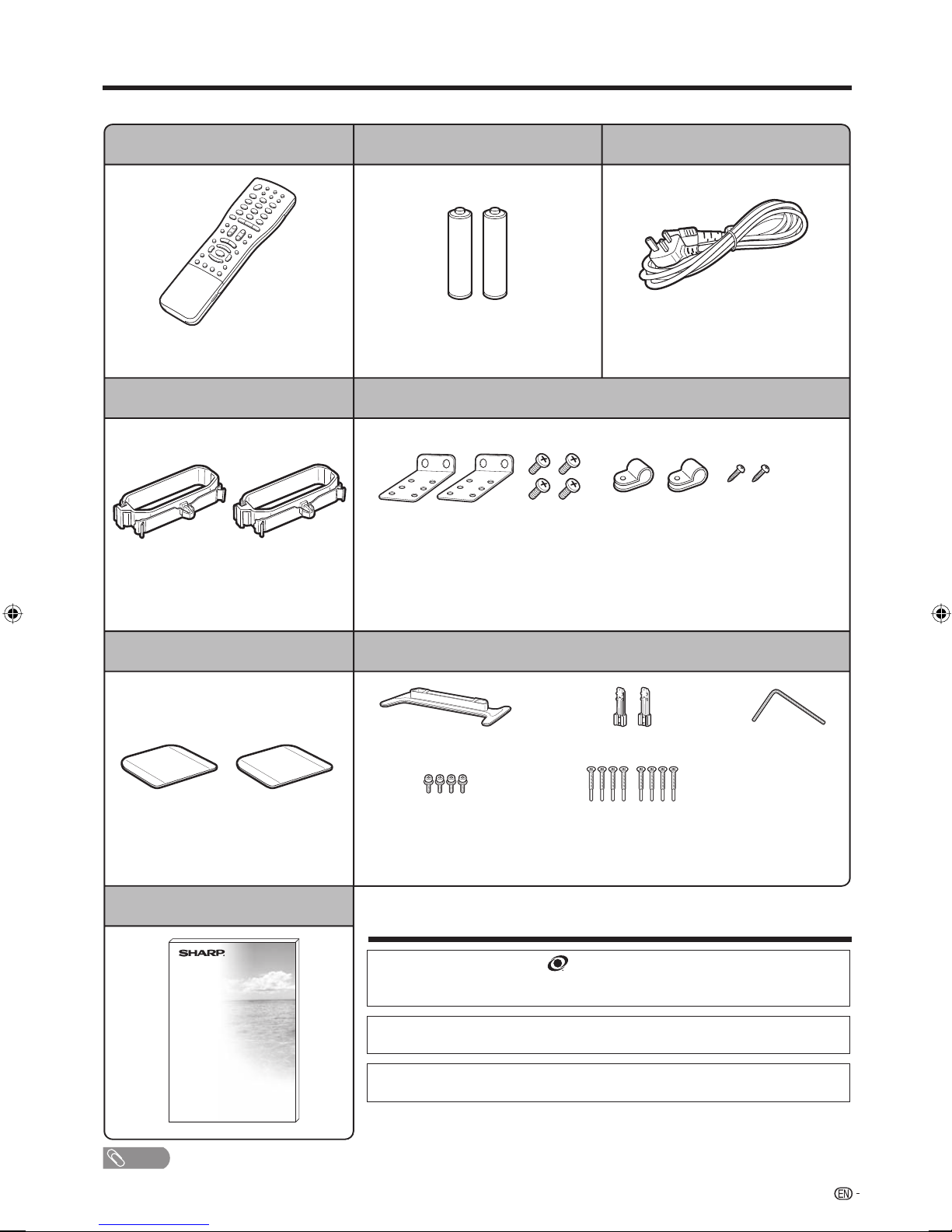 SHARP

EN -